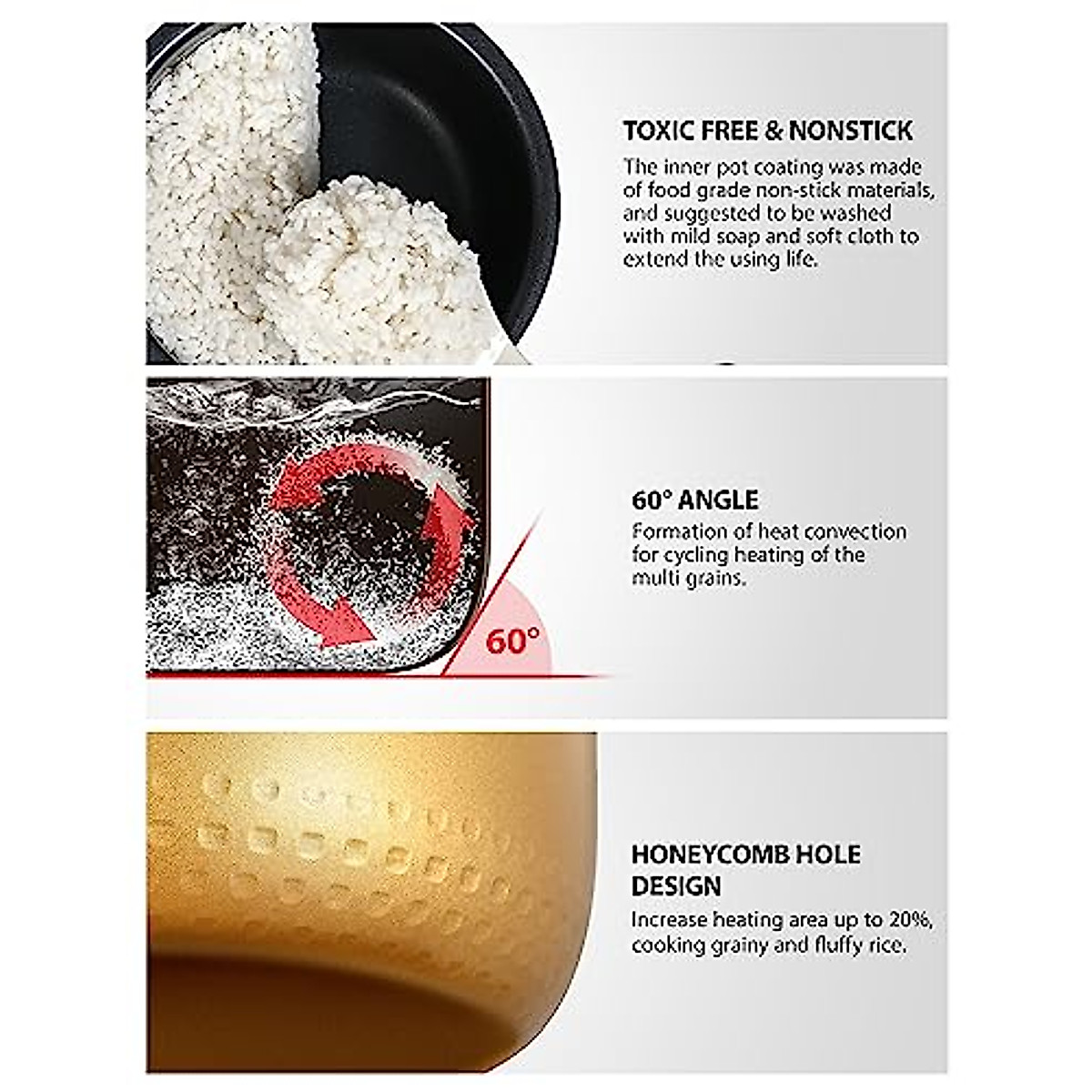 TOXIC FREE & NONSTICK

The inner pot coating was made of food grade non-stick materials, and suggested to be washed with mild soap and soft cloth to extend the using life.

60° ANGLE

Formation of heat convection for cycling heating of the multi grains.

60°

HONEYCOMB HOLE DESIGN

Increase heating area up to 20%, cooking grainy and fluffy rice.