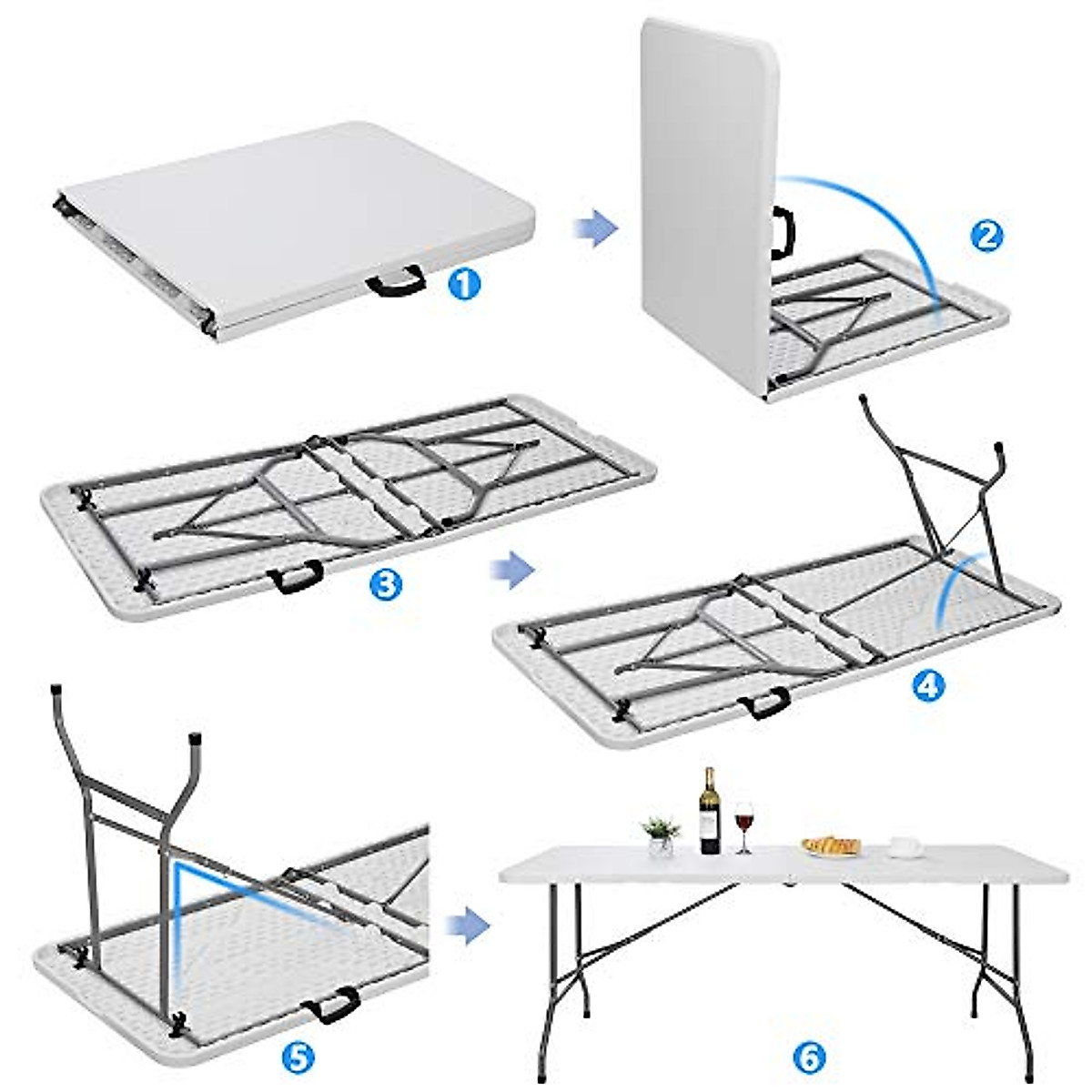 1
2
3
4
5
6