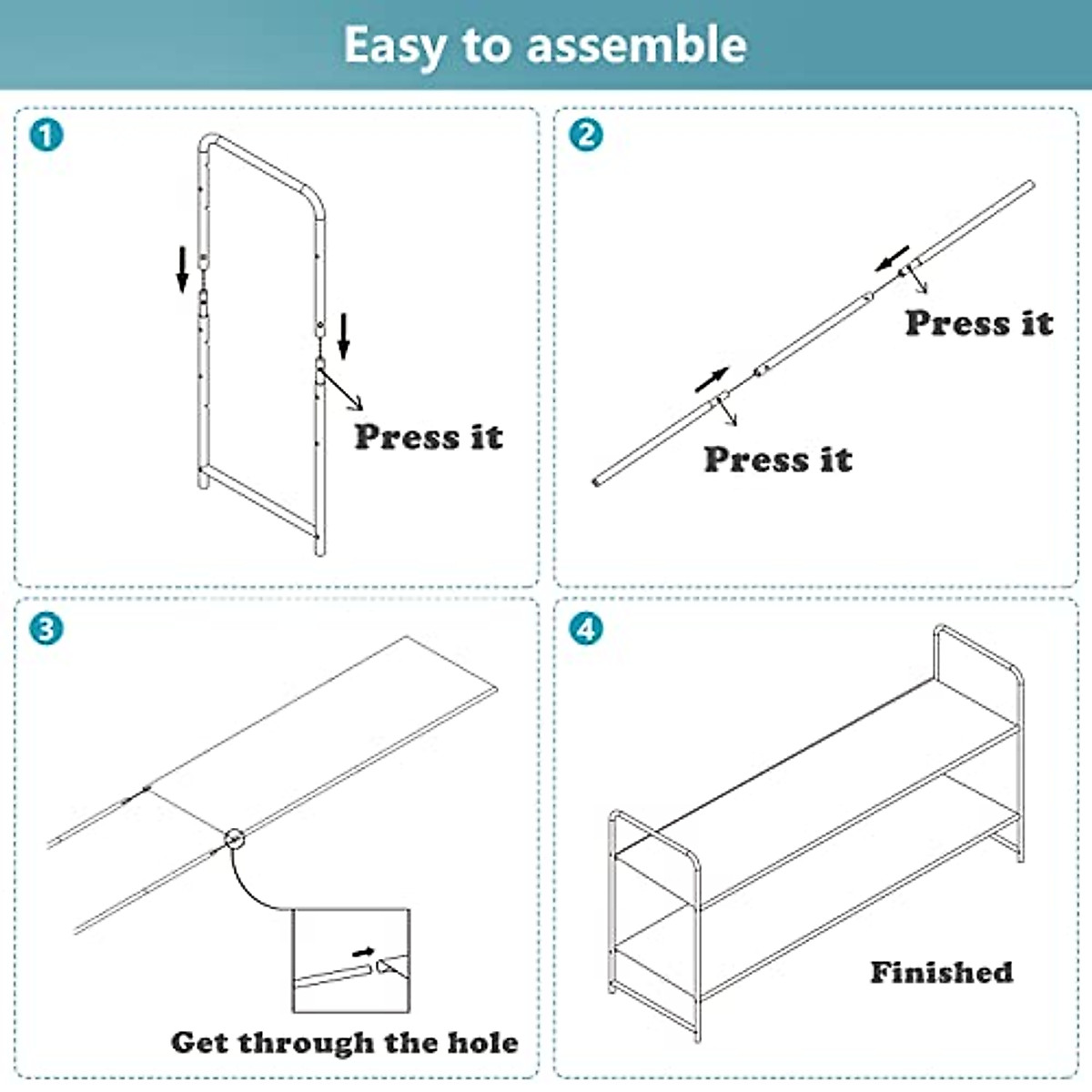 Easy to assemble

1

Press it

2

Press it

Press it

3

Get through the hole

4

Finished