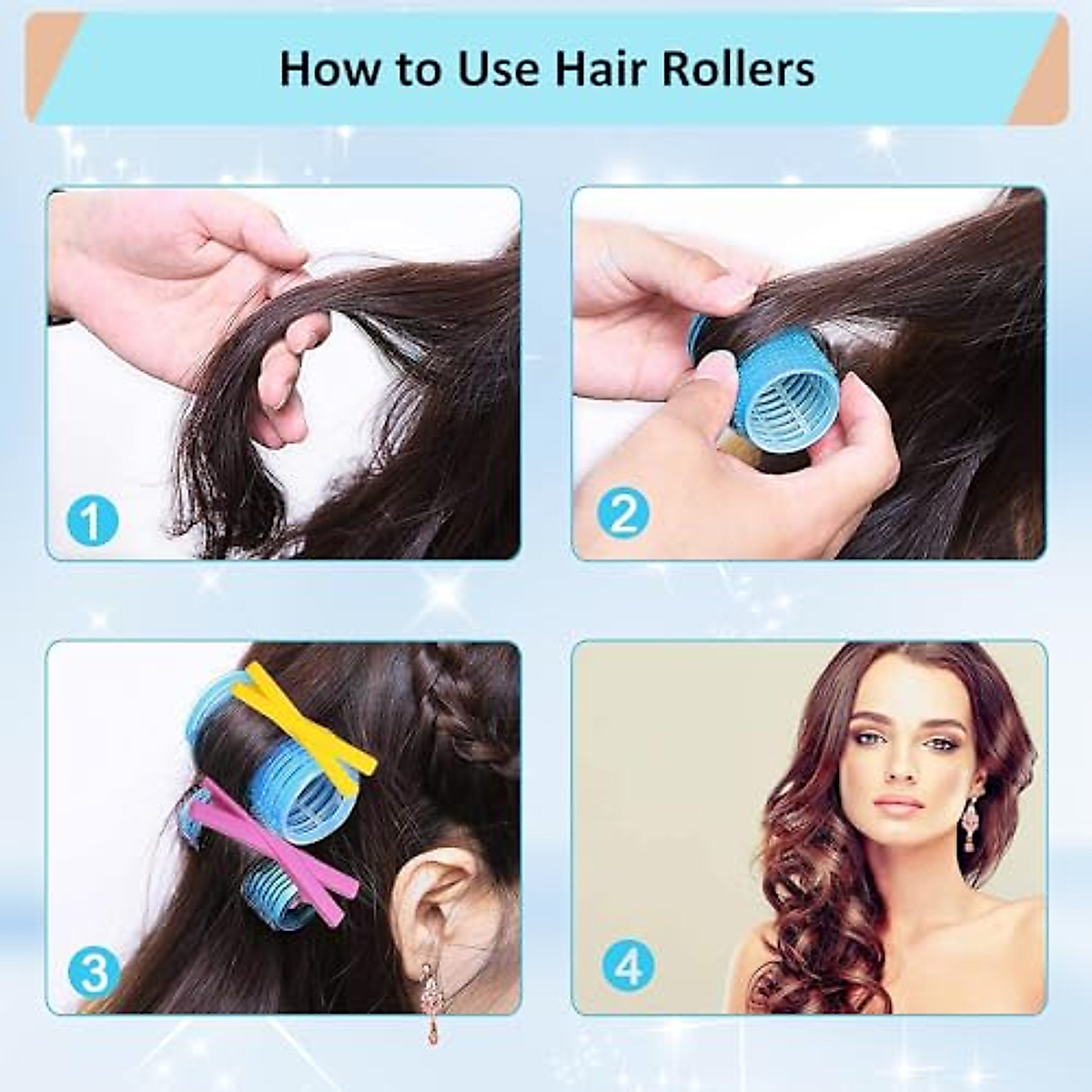 How to Use Hair Rollers

1

2

3

4