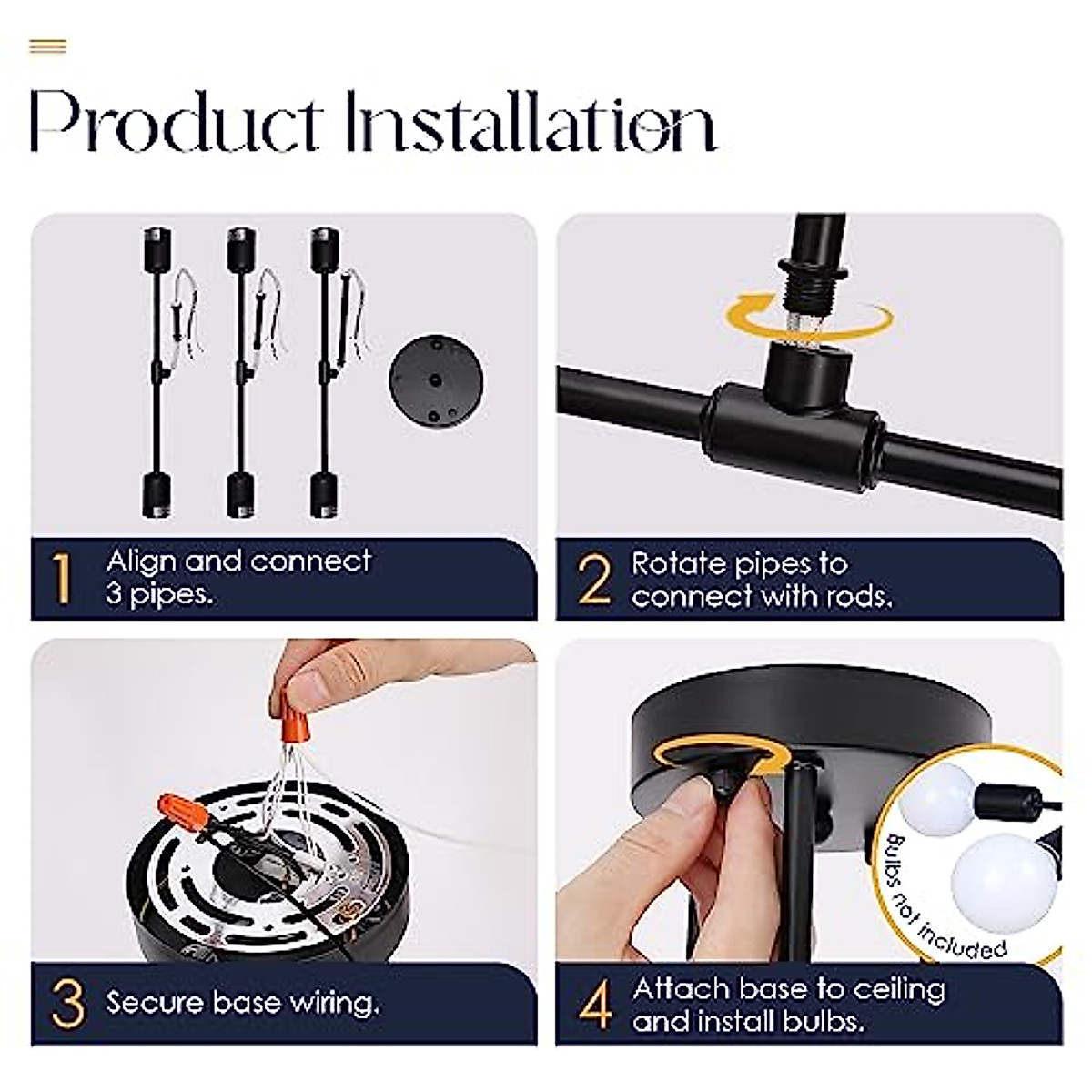 Product Installation

1 Align and connect 3 pipes.

2 Rotate pipes to connect with rods.

3 Secure base wiring.

Bulbs not included

4 Attach base to ceiling and install bulbs.