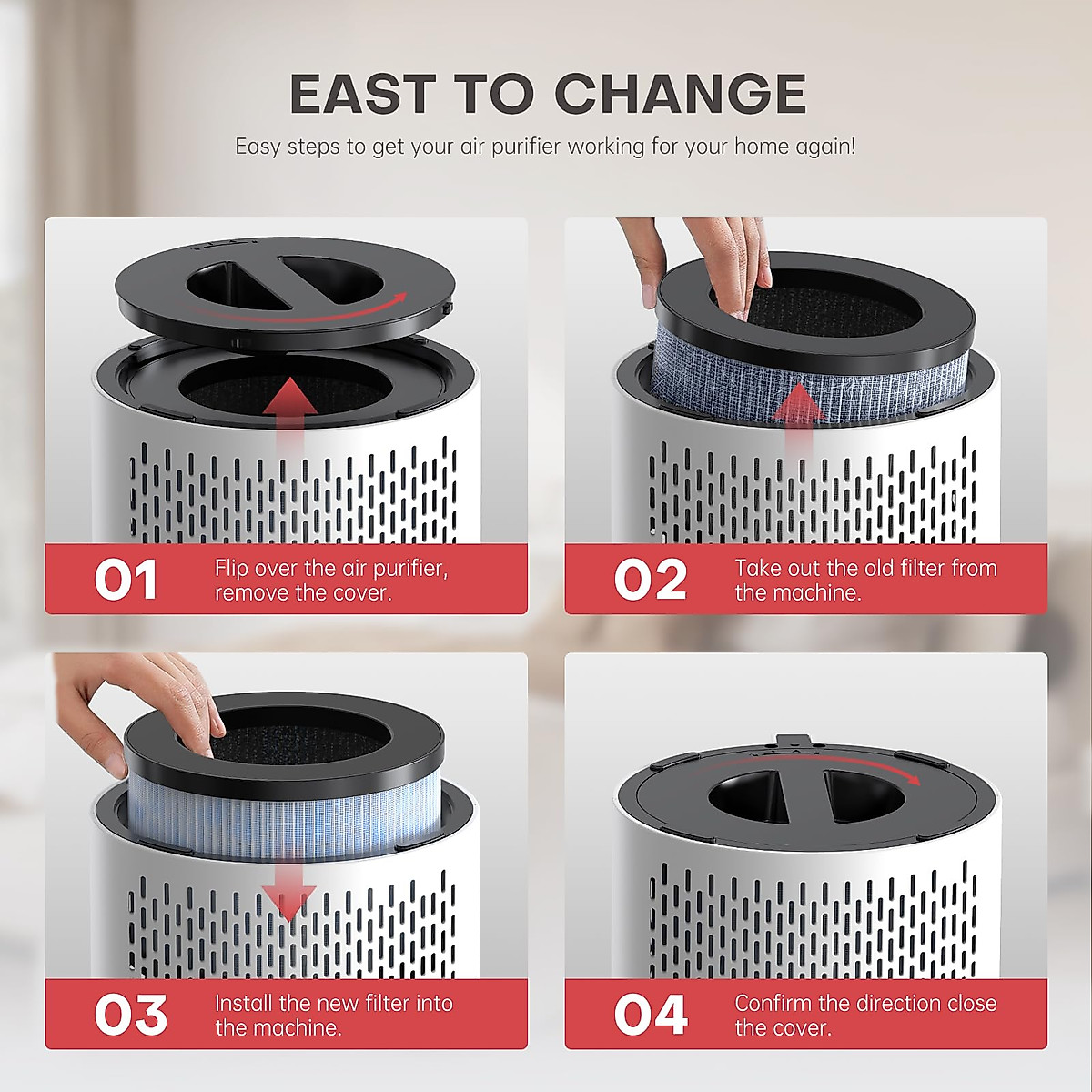 EAST TO CHANGE

Easy steps to get your air purifier working for your home again!

01 Flip over the air purifier, remove the cover.

02 Take out the old filter from the machine.

03 Install the new filter into the machine.

04 Confirm the direction close the cover.