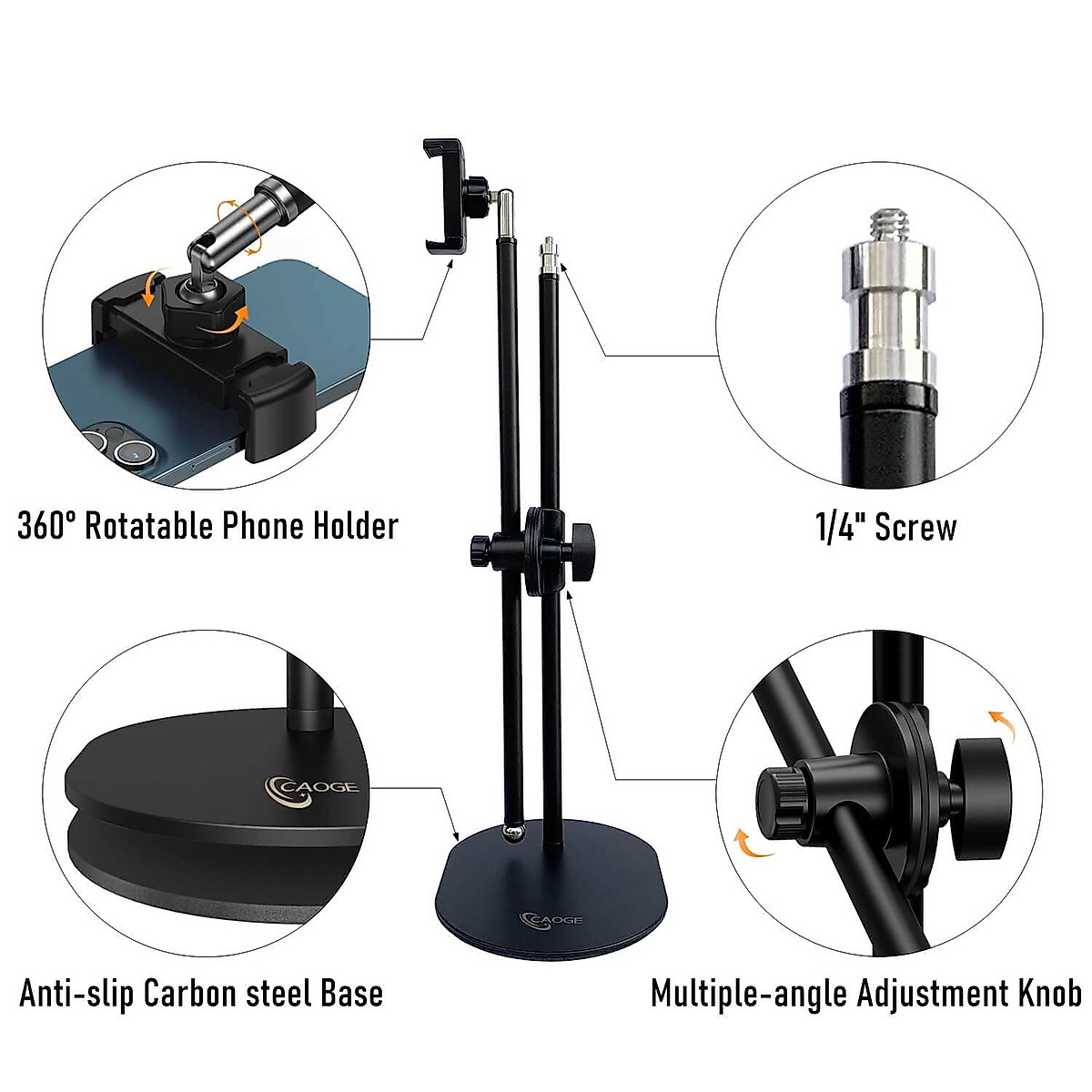 360° Rotatable Phone Holder

1/4" Screw

CAOGE

CAOGE

Anti-slip Carbon steel Base

Multiple-angle Adjustment Knob