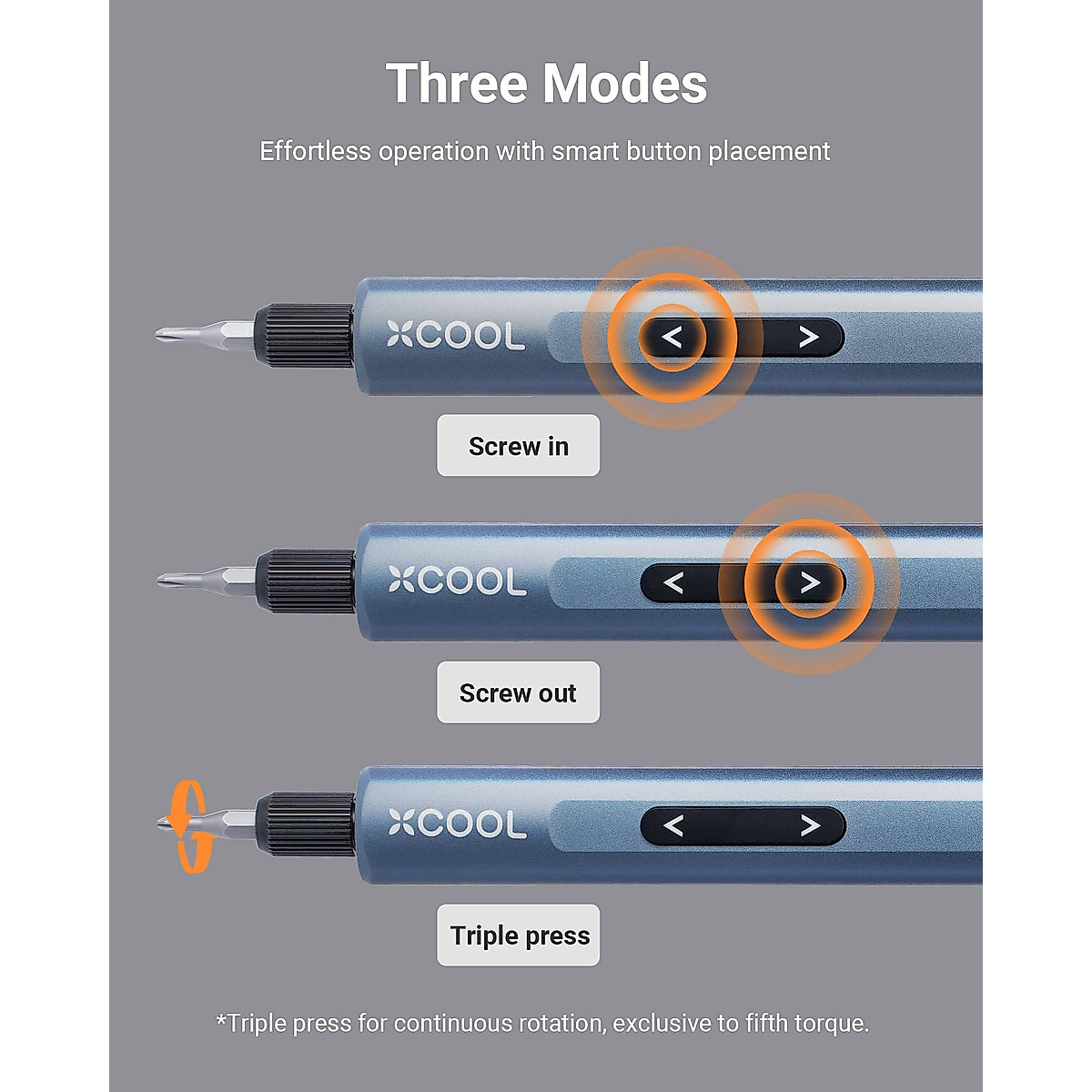 Three Modes

Effortless operation with smart button placement

XCOOL

<  >

Screw in

XCOOL

<  >

Screw out

XCOOL

<  >

Triple press

*Triple press for continuous rotation, exclusive to fifth torque.