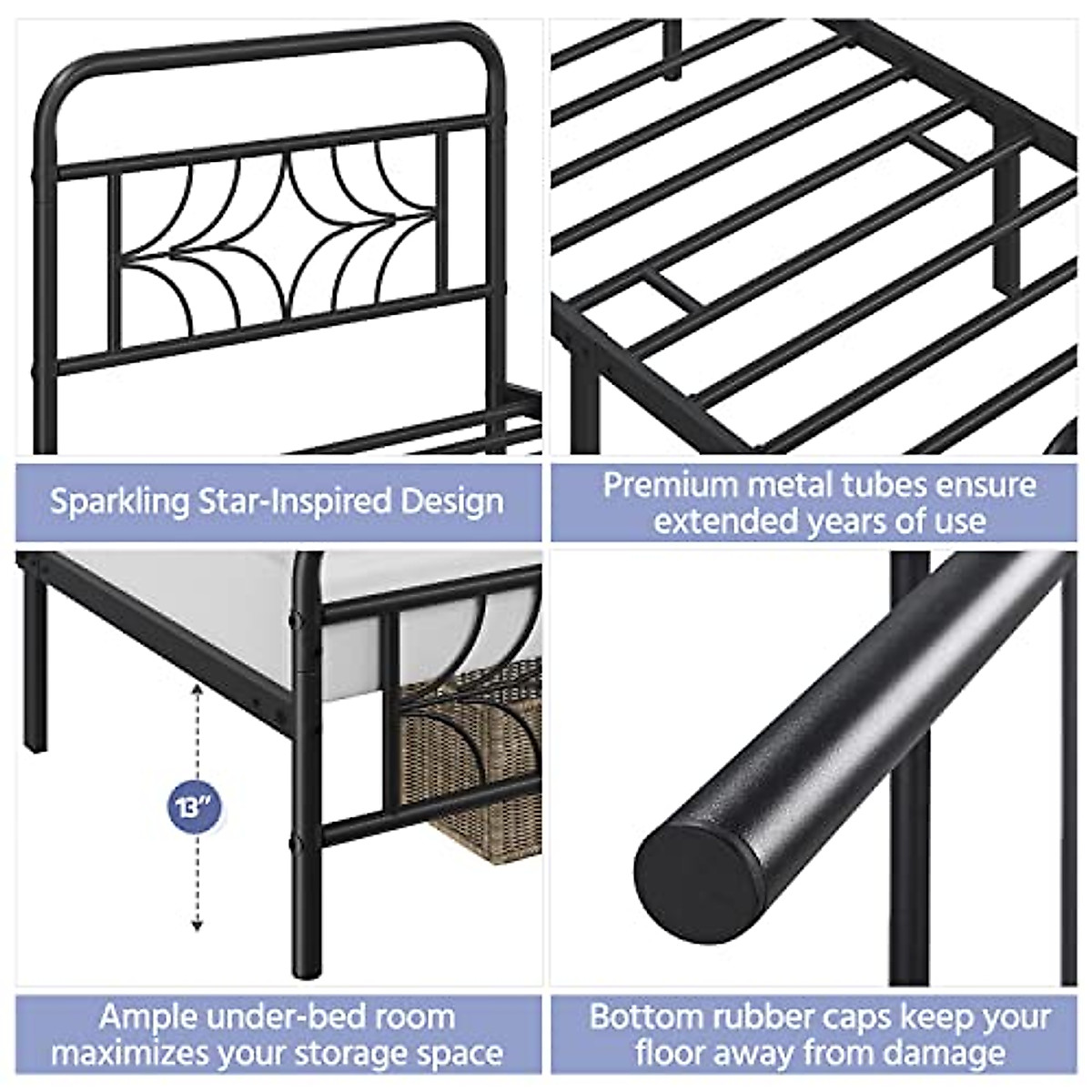 Sparkling Star-Inspired Design

Premium metal tubes ensure extended years of use

13"

Ample under-bed room maximizes your storage space

Bottom rubber caps keep your floor away from damage