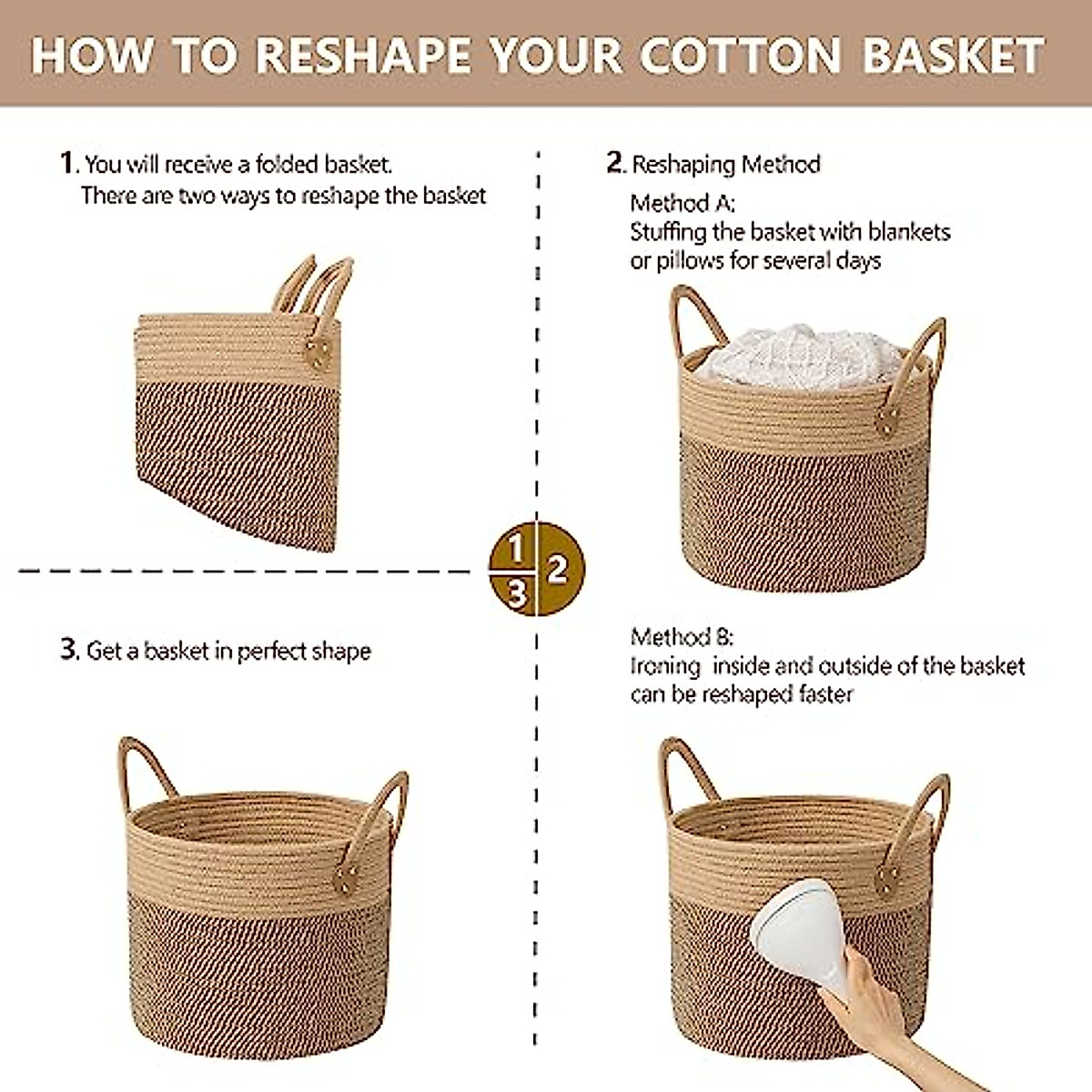 HOW TO RESHAPE YOUR COTTON BASKET

1. You will receive a folded basket. There are two ways to reshape the basket

2. Reshaping Method

Method A:
Stuffing the basket with blankets or pillows for several days

1
2
3

3. Get a basket in perfect shape

Method B:
Ironing inside and outside of the basket can be reshaped faster