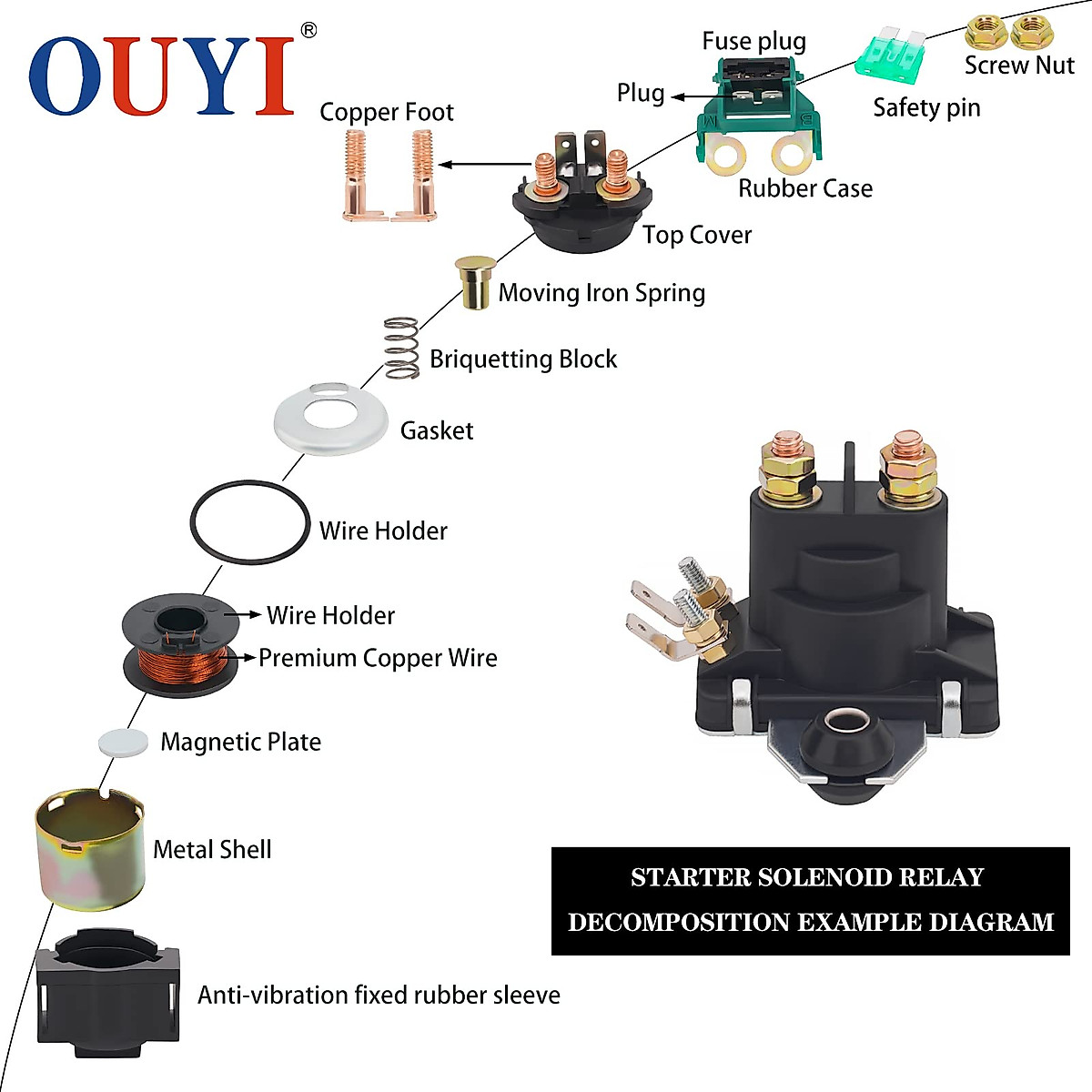 OUYI®

Fuse plug

Screw Nut

Plug

Safety pin

Copper Foot

Rubber Case

Top Cover

Moving Iron Spring

Briquetting Block

Gasket

Wire Holder

Wire Holder

Premium Copper Wire

Magnetic Plate

Metal Shell

Anti-vibration fixed rubber sleeve

STARTER SOLENOID RELAY
DECOMPOSITION EXAMPLE DIAGRAM