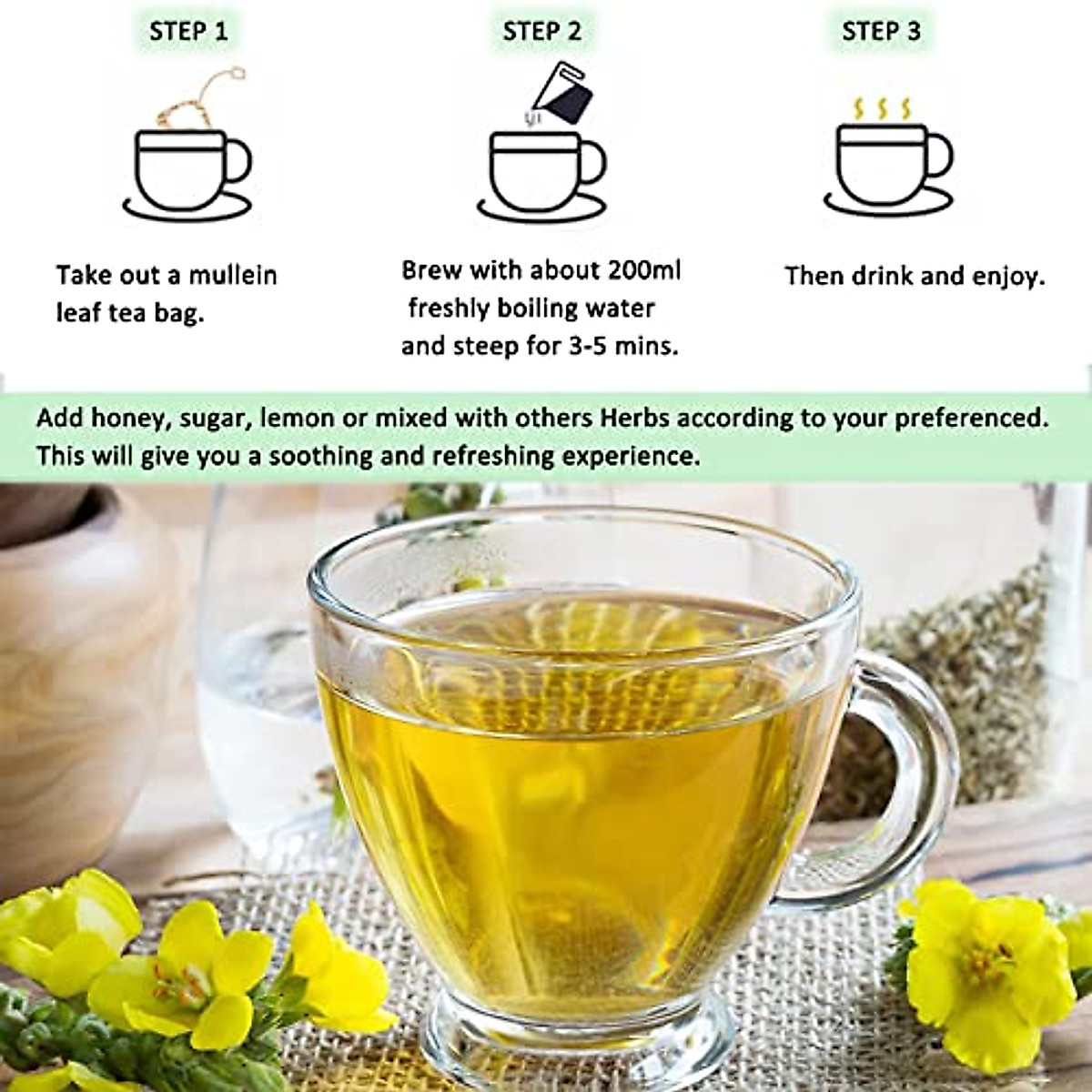 STEP 1

Take out a mullein leaf tea bag.

STEP 2

Brew with about 200ml freshly boiling water and steep for 3-5 mins.

STEP 3

Then drink and enjoy.

Add honey, sugar, lemon or mixed with others Herbs according to your preferenced. This will give you a soothing and refreshing experience.