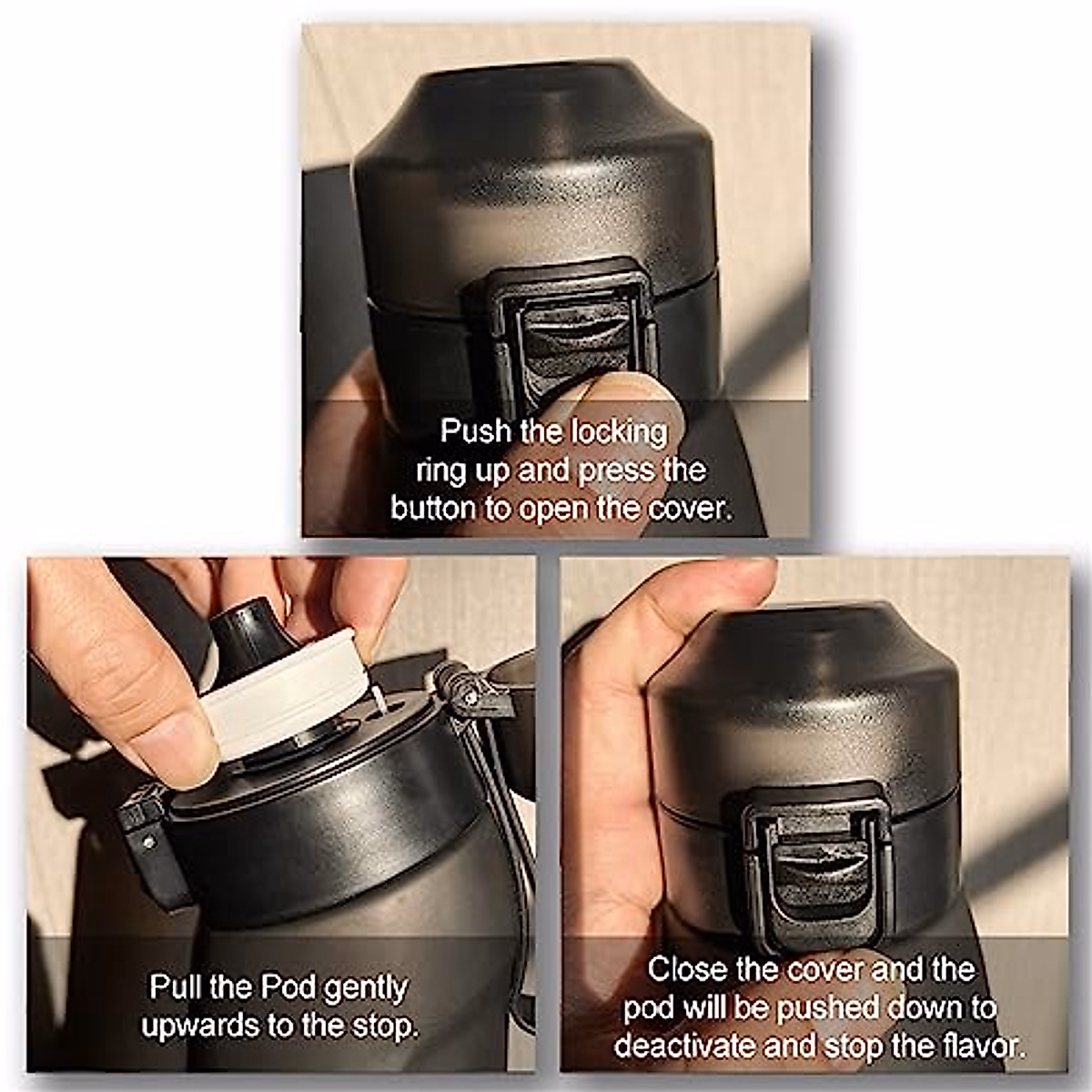 Push the locking ring up and press the button to open the cover.

Pull the Pod gently upwards to the stop.

Close the cover and the pod will be pushed down to deactivate and stop the flavor.