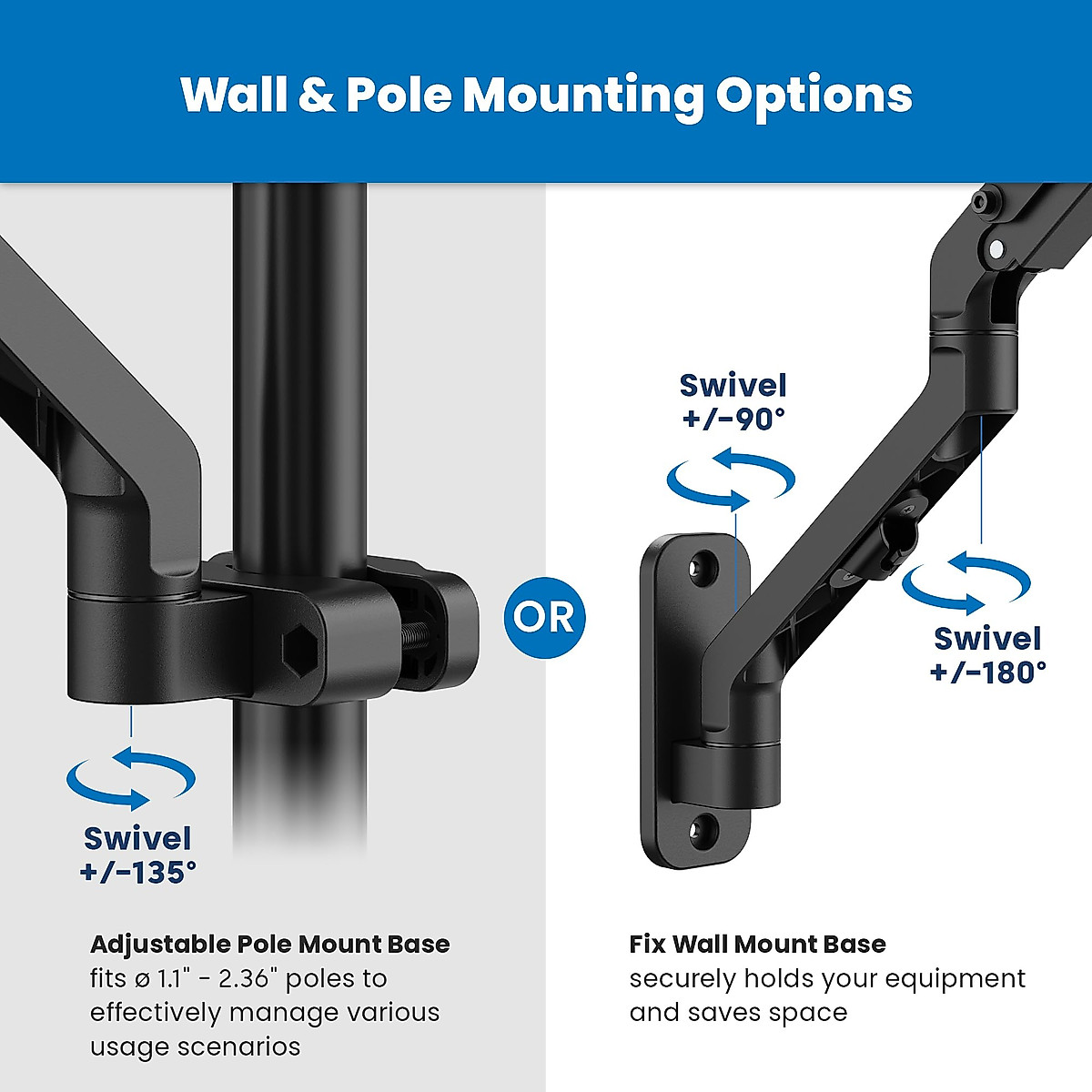 Wall & Pole Mounting Options

Swivel +/-135°

Adjustable Pole Mount Base
fits ø 1.1" - 2.36" poles to effectively manage various usage scenarios

OR

Swivel +/-90°

Swivel +/-180°

Fix Wall Mount Base
securely holds your equipment and saves space