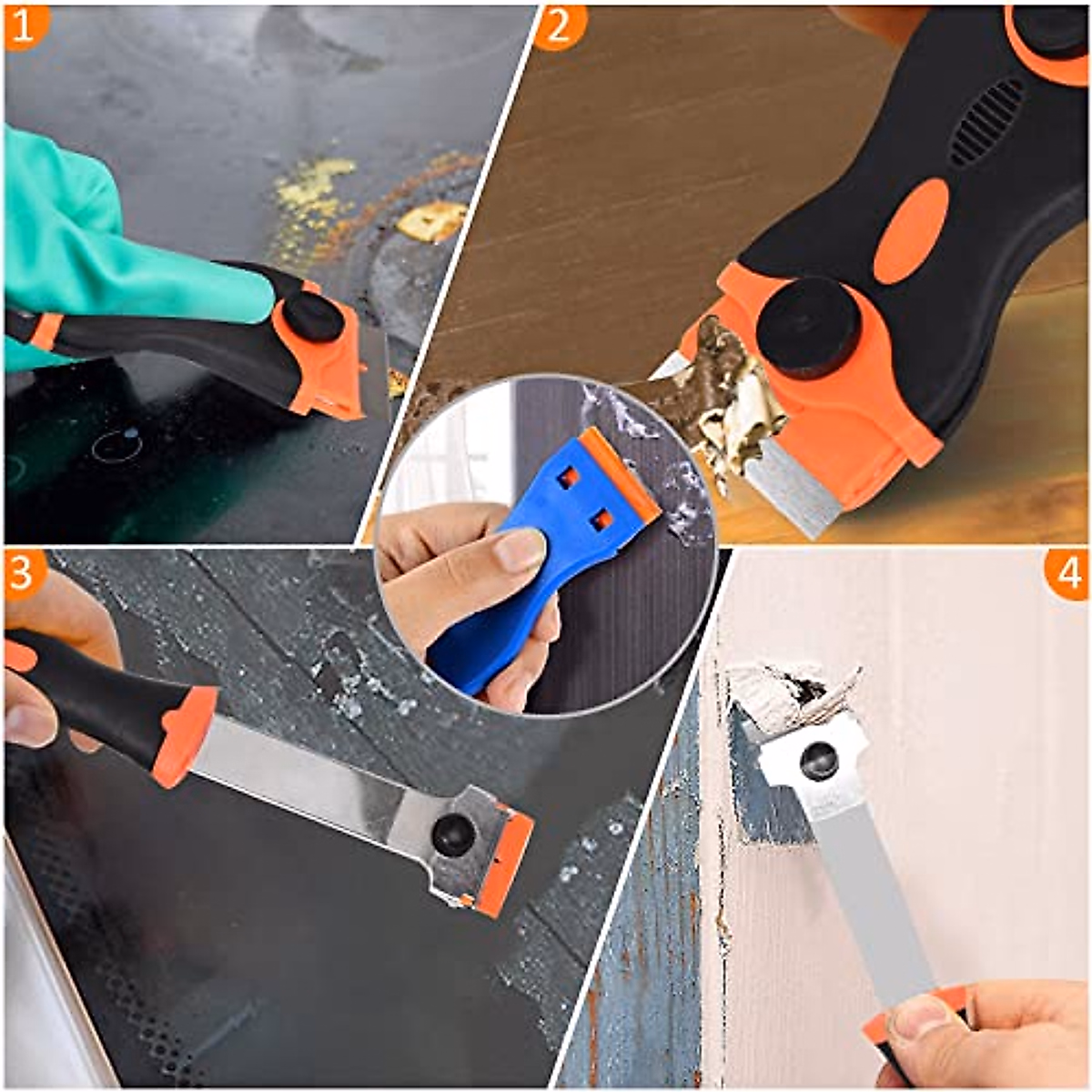 1

2

3

4