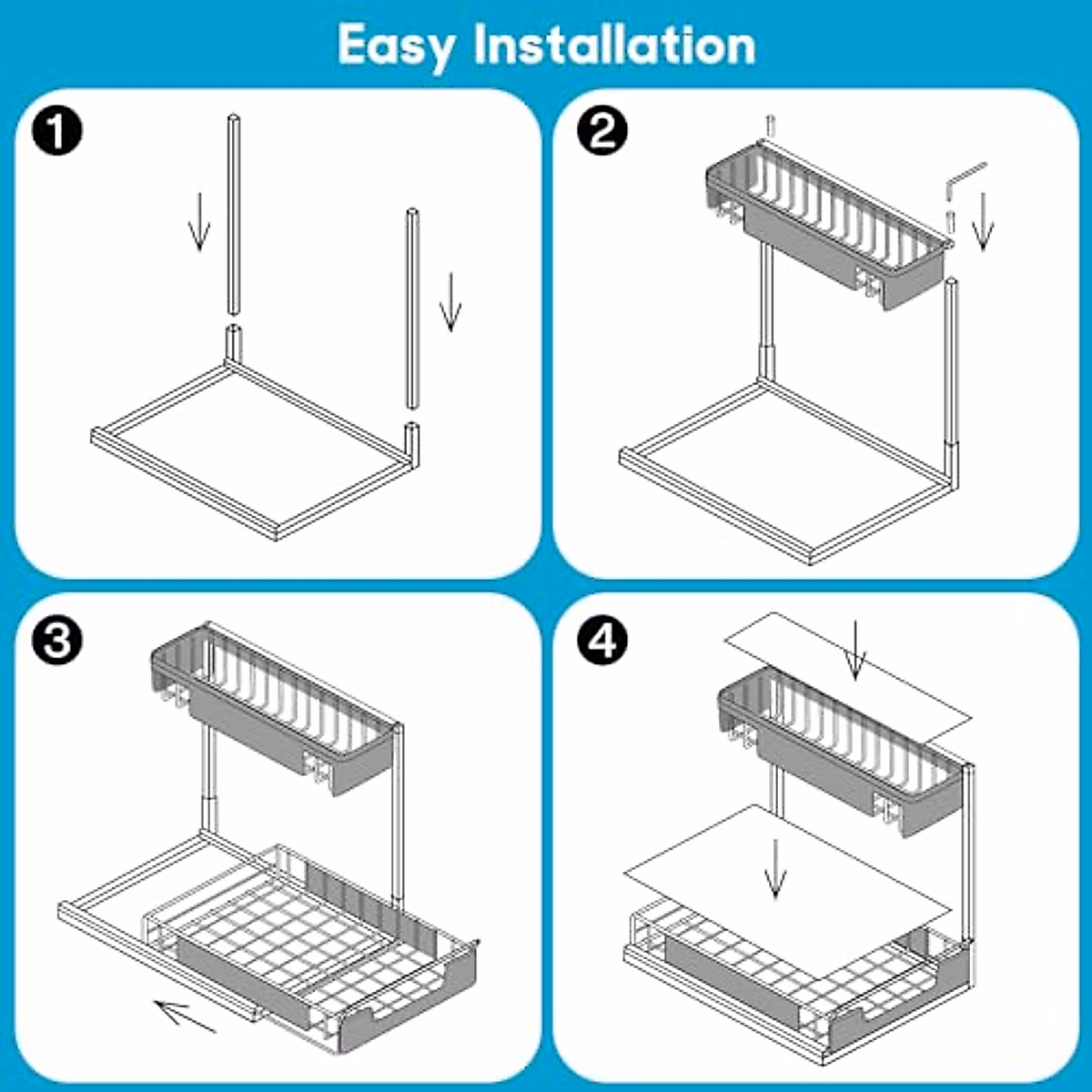 Easy Installation

1

2

3

4