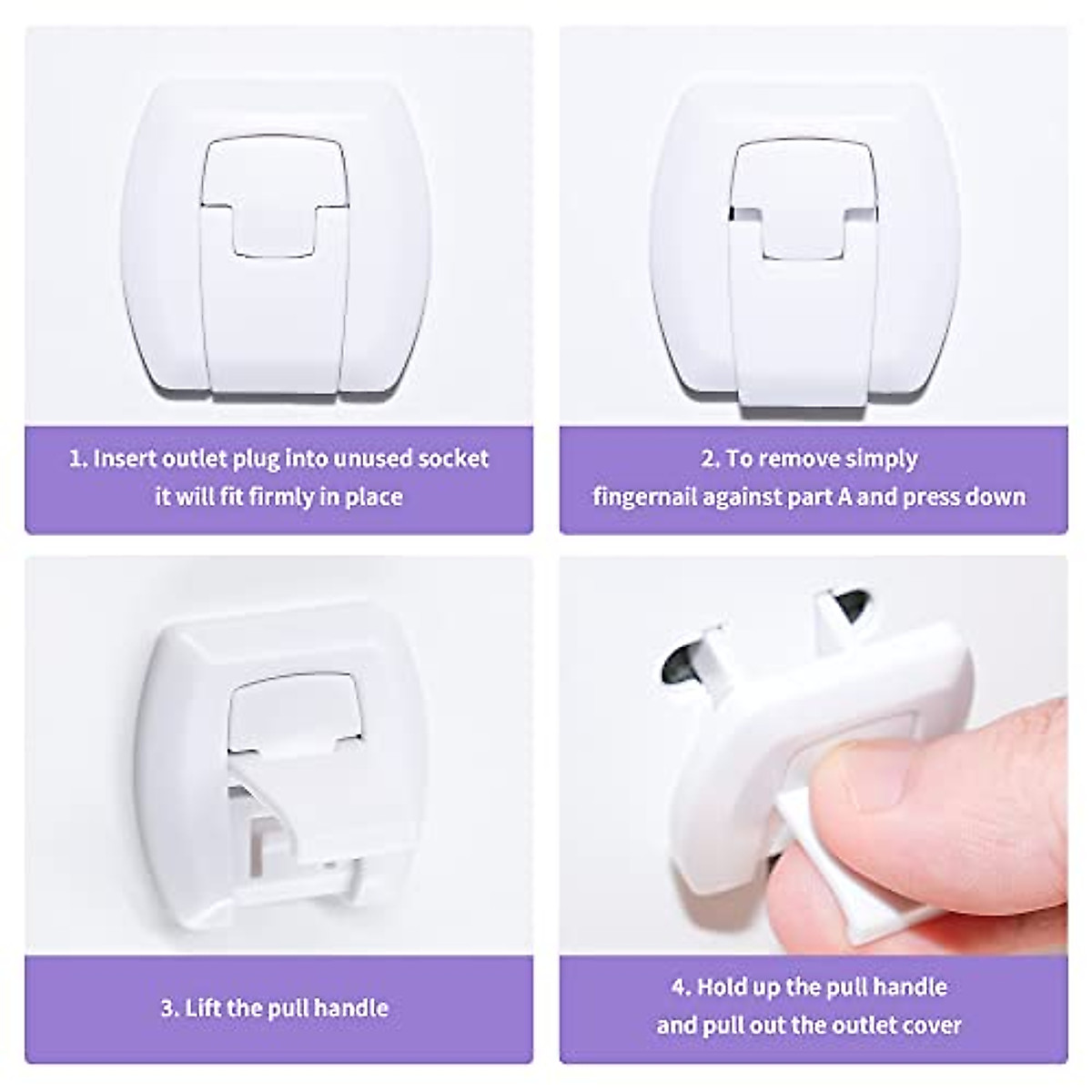 1. Insert outlet plug into unused socket it will fit firmly in place

2. To remove simply fingernail against part A and press down

3. Lift the pull handle

4. Hold up the pull handle and pull out the outlet cover