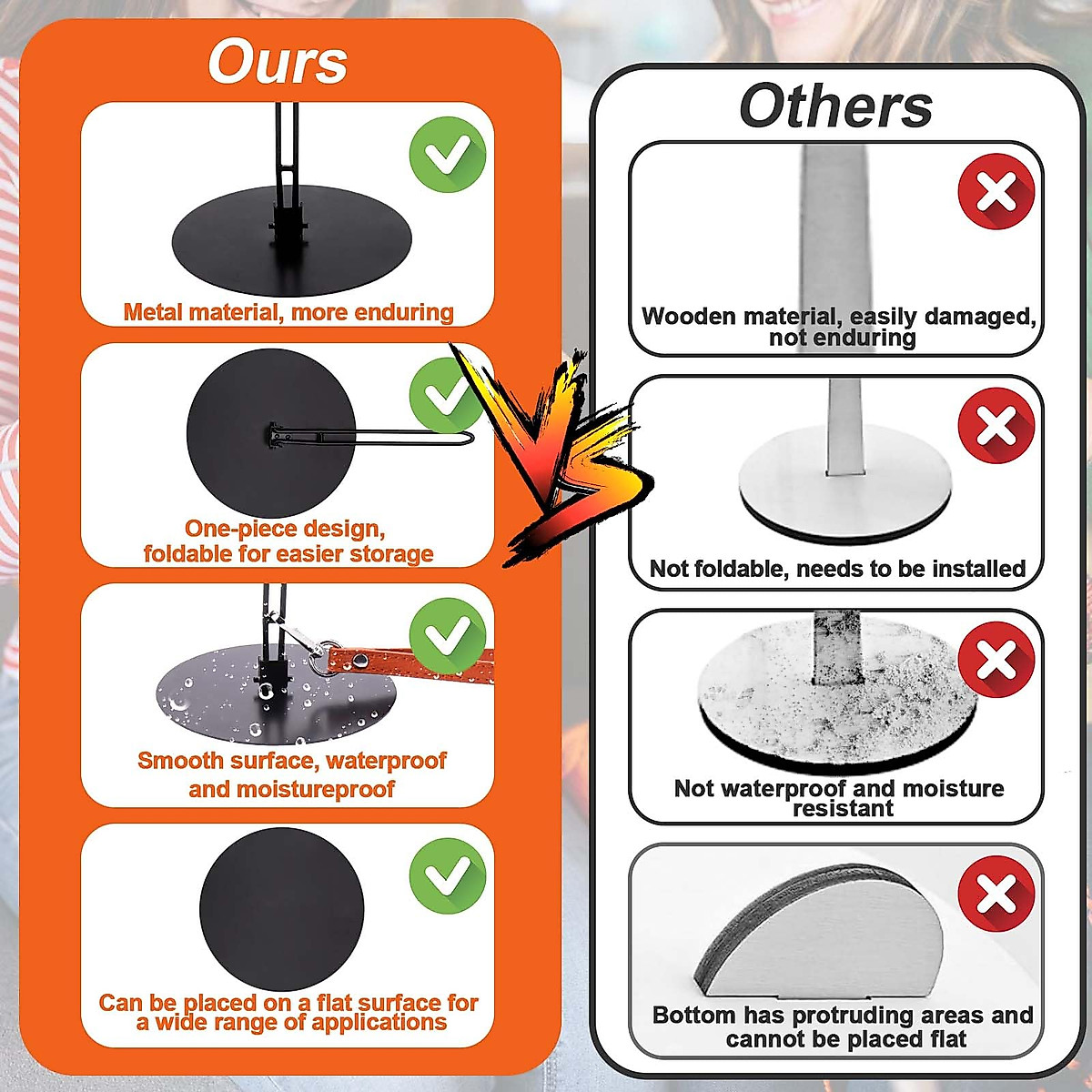 Ours

Metal material, more enduring

One-piece design, foldable for easier storage

Smooth surface, waterproof and moistureproof

Can be placed on a flat surface for a wide range of applications

VS

Others

Wooden material, easily damaged, not enduring

Not foldable, needs to be installed

Not waterproof and moisture resistant

Bottom has protruding areas and cannot be placed flat