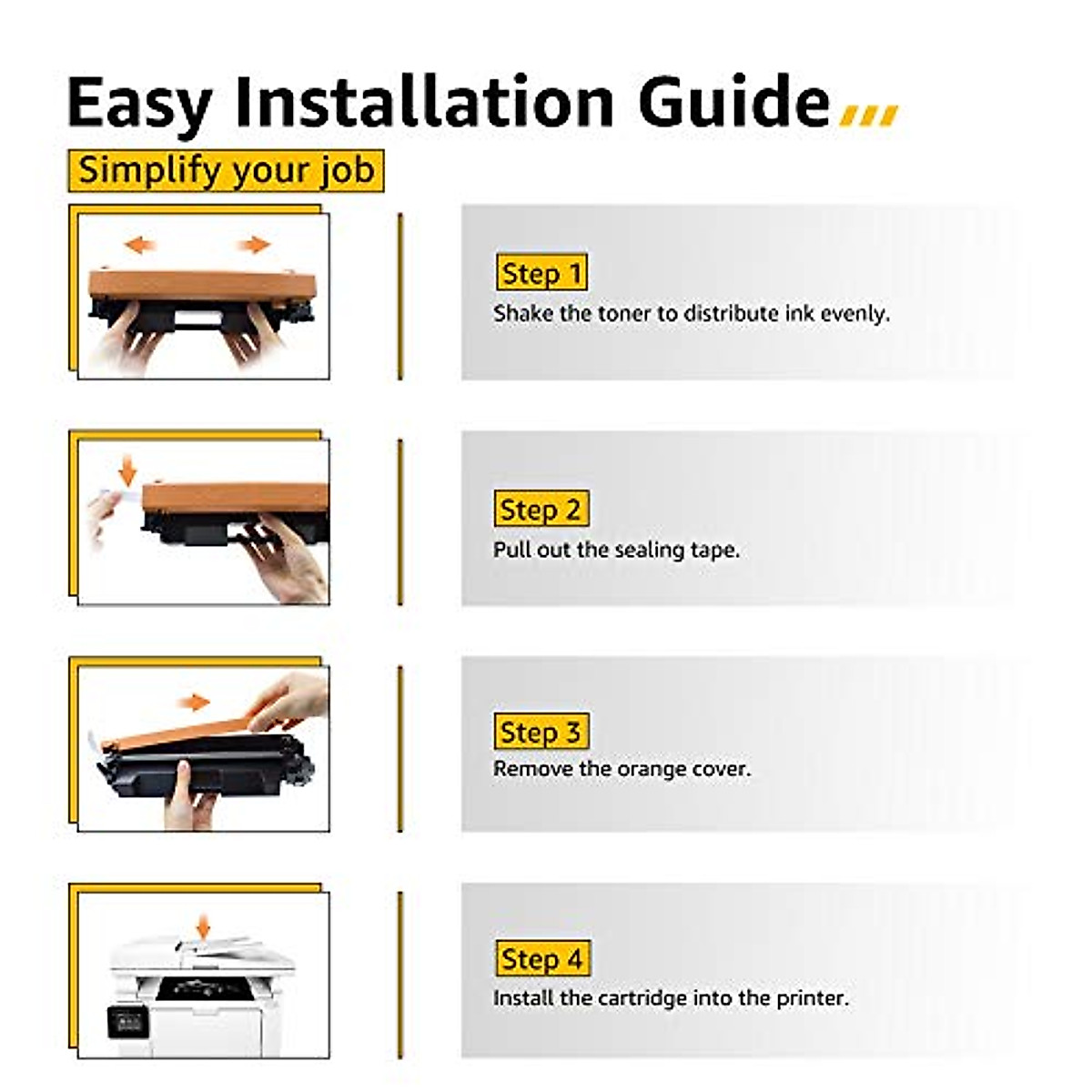 Easy Installation Guide

Simplify your job

Step 1
Shake the toner to distribute ink evenly.

Step 2
Pull out the sealing tape.

Step 3
Remove the orange cover.

Step 4
Install the cartridge into the printer.