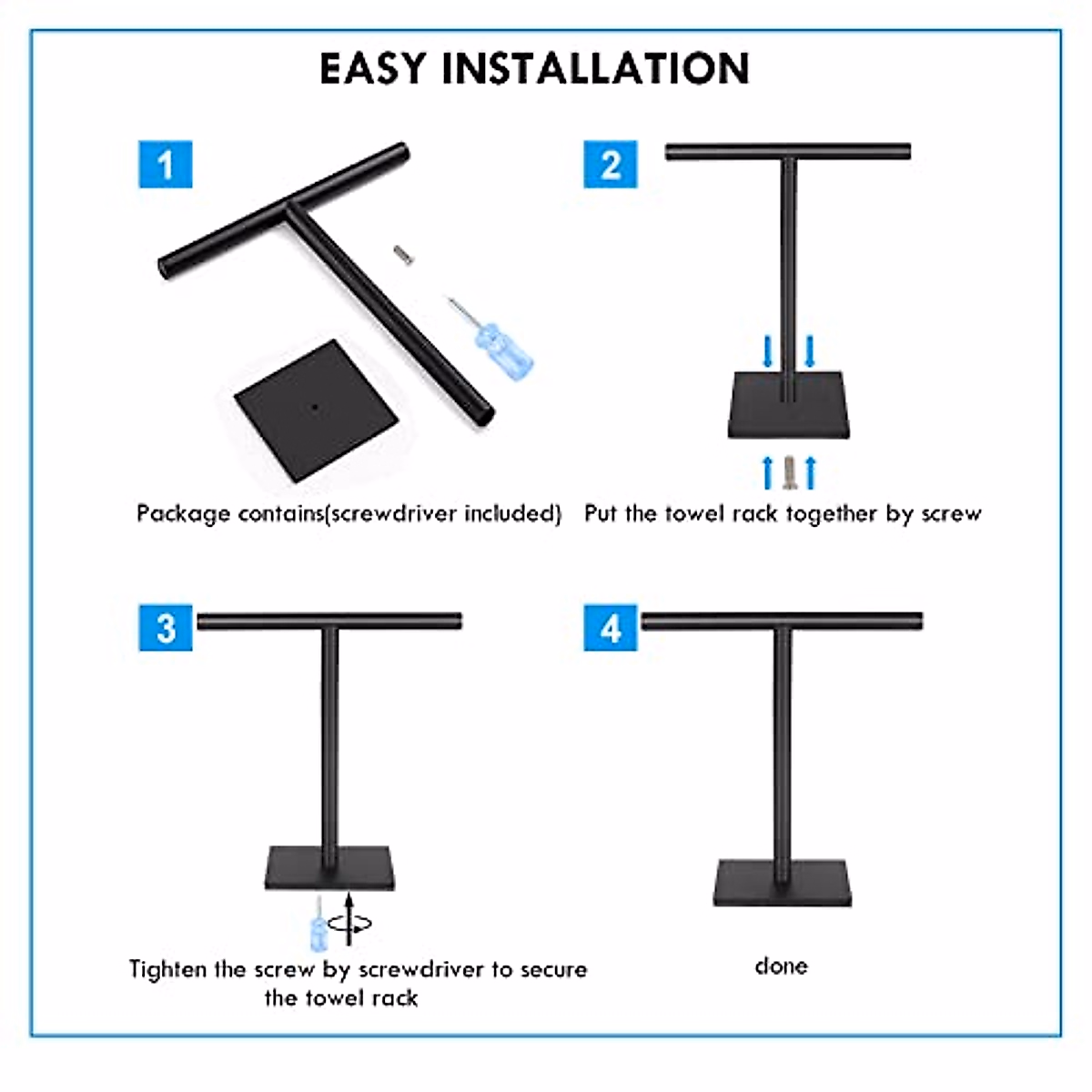 EASY INSTALLATION

1

Package contains(screwdriver included)

2

Put the towel rack together by screw

3

Tighten the screw by screwdriver to secure the towel rack

4

done