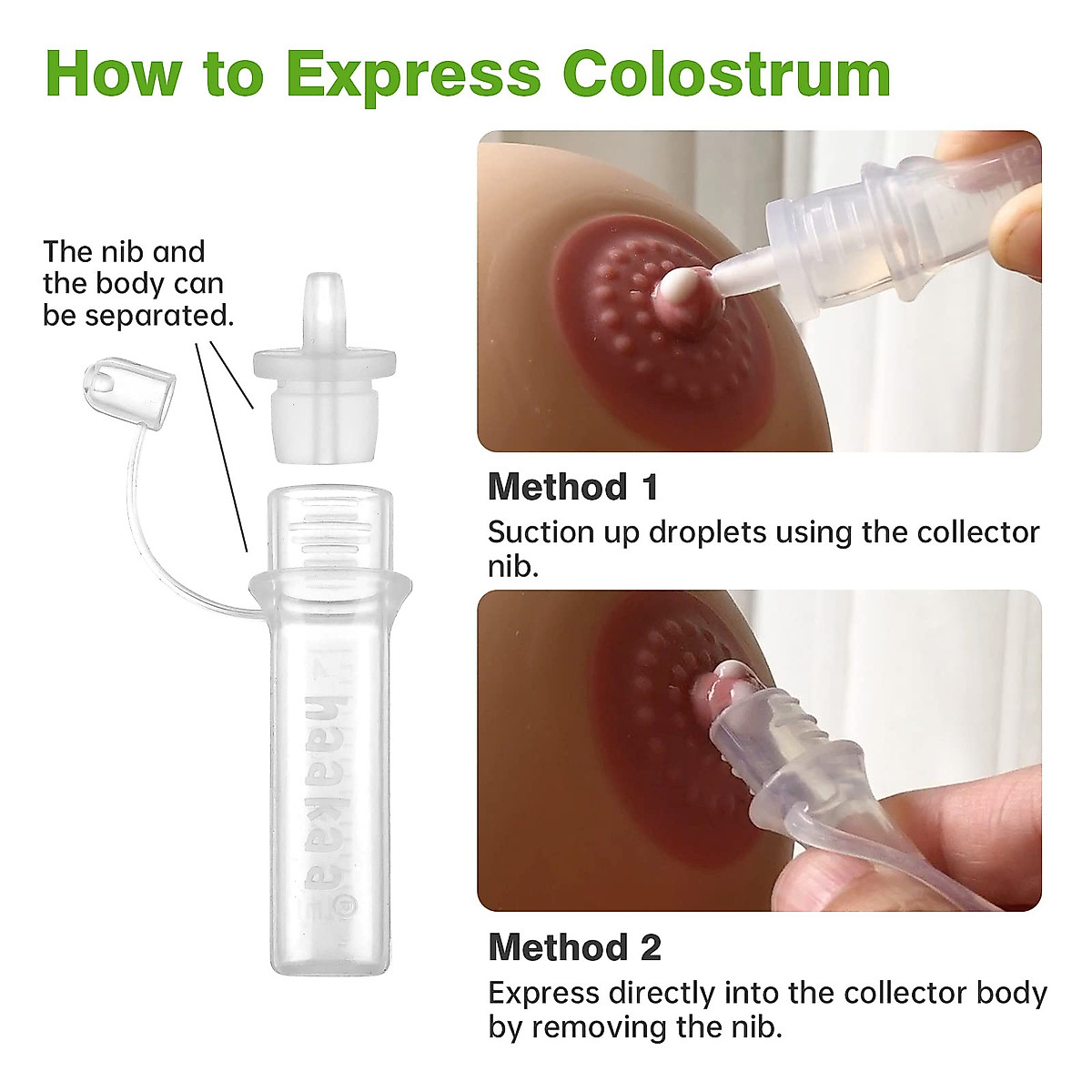 How to Express Colostrum

The nib and the body can be separated.

haakaa®

Method 1
Suction up droplets using the collector nib.

Method 2
Express directly into the collector body by removing the nib.