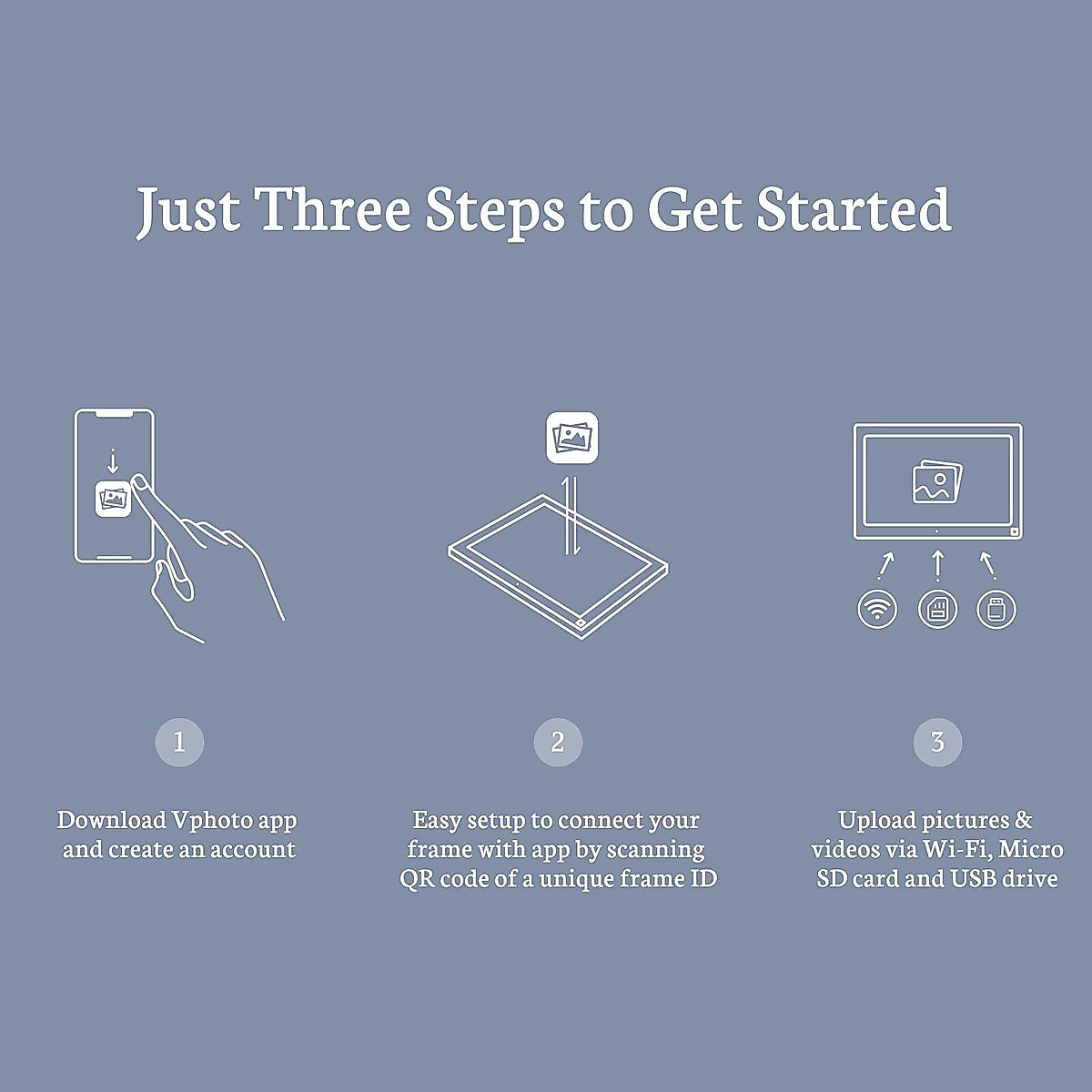 Just Three Steps to Get Started

1

Download Vphoto app and create an account

2

Easy setup to connect your frame with app by scanning QR code of a unique frame ID

3

Upload pictures & videos via Wi-Fi, Micro SD card and USB drive