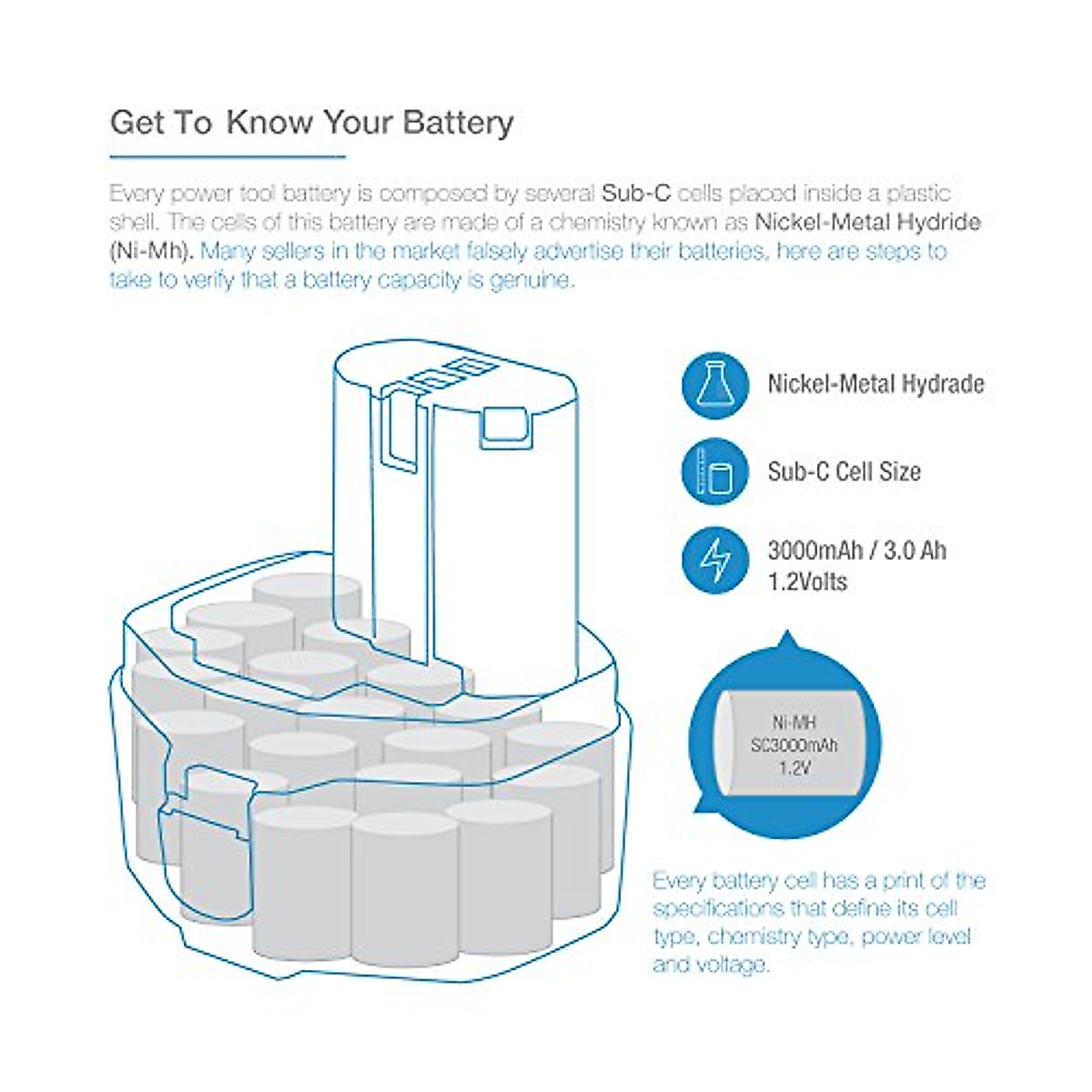 Get To Know Your Battery

Every power tool battery is composed by several Sub-C cells placed inside a plastic shell. The cells of this battery are made of a chemistry known as Nickel-Metal Hydride (Ni-Mh). Many sellers in the market falsely advertise their batteries, here are steps to take to verify that a battery capacity is genuine.

Nickel-Metal Hydrade

Sub-C Cell Size

3000mAh / 3.0 Ah
1.2Volts

Ni-MH
SC3000mAh
1.2V

Every battery cell has a print of the specifications that define its cell type, chemistry type, power level and voltage.