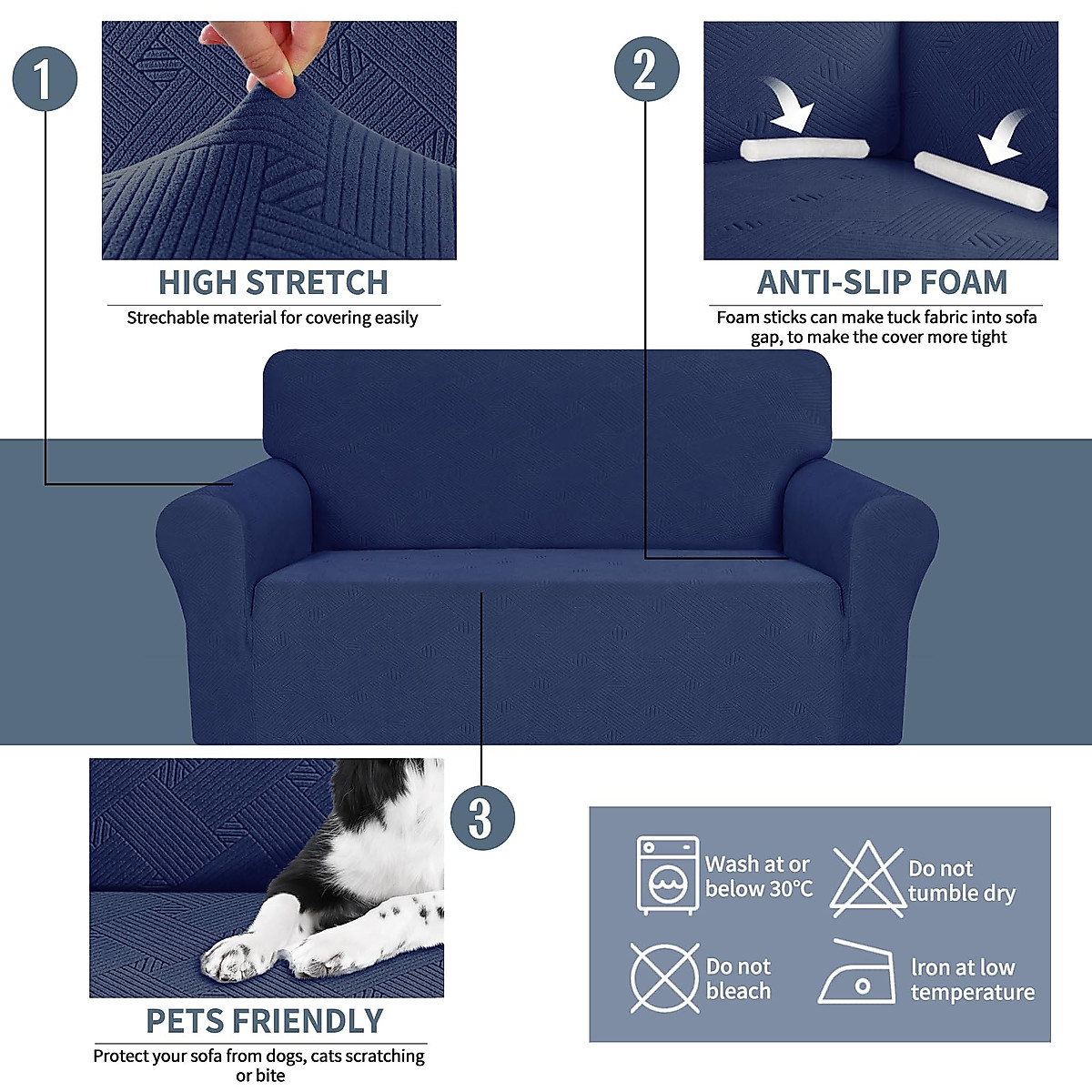 1

HIGH STRETCH

Strechable material for covering easily

2

ANTI-SLIP FOAM

Foam sticks can make tuck fabric into sofa gap, to make the cover more tight

3

PETS FRIENDLY

Protect your sofa from dogs, cats scratching or bite

Wash at or below 30°C

Do not tumble dry

Do not bleach

Iron at low temperature