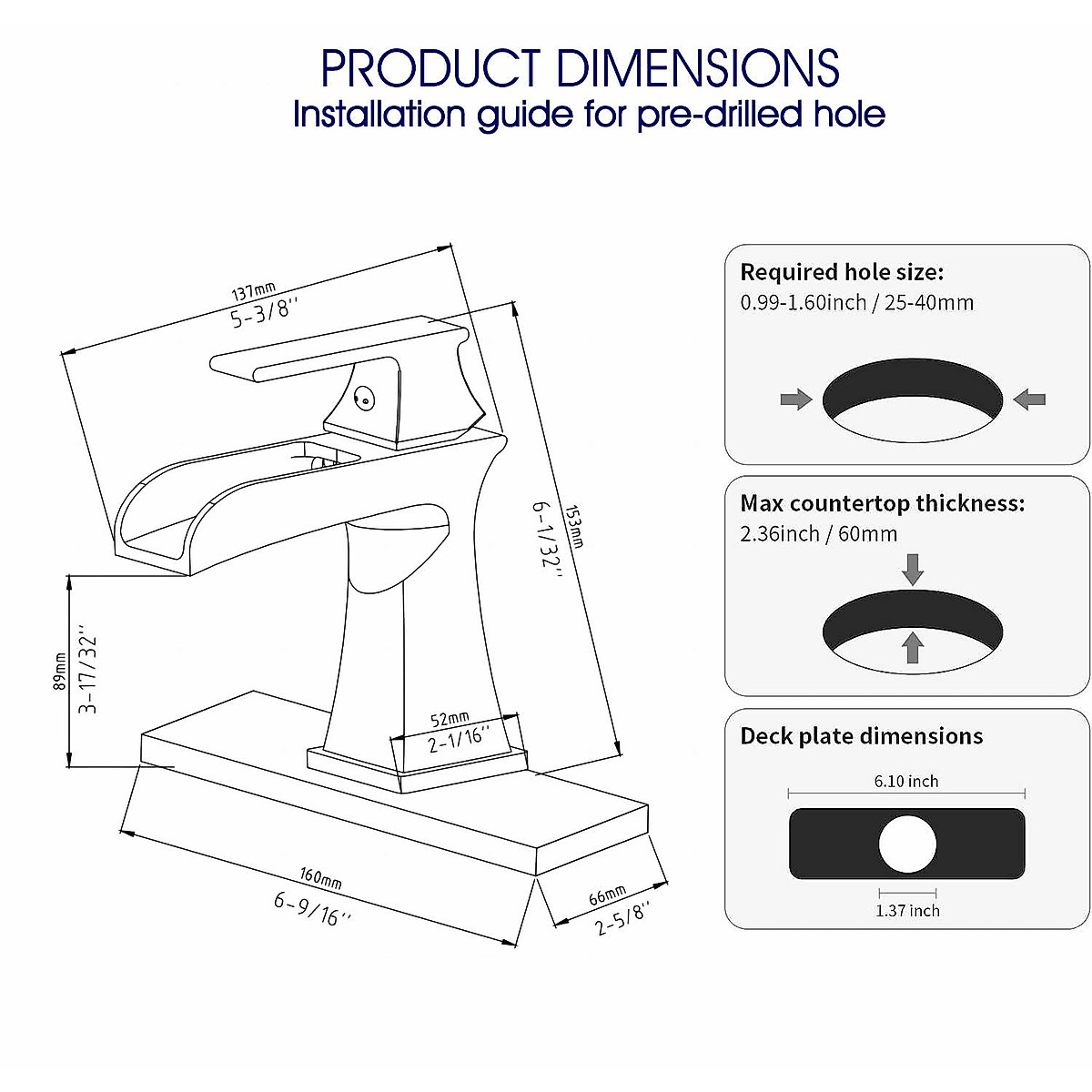 PRODUCT DIMENSIONS
Installation guide for pre-drilled hole

137mm
5-3/8''

153mm
6-1/32''

89mm
3-17/32''

52mm
2-1/16''

160mm
6-9/16''

66mm
2-5/8''

Required hole size:
0.99-1.60inch / 25-40mm

Max countertop thickness:
2.36inch / 60mm

Deck plate dimensions
6.10 inch
1.37 inch