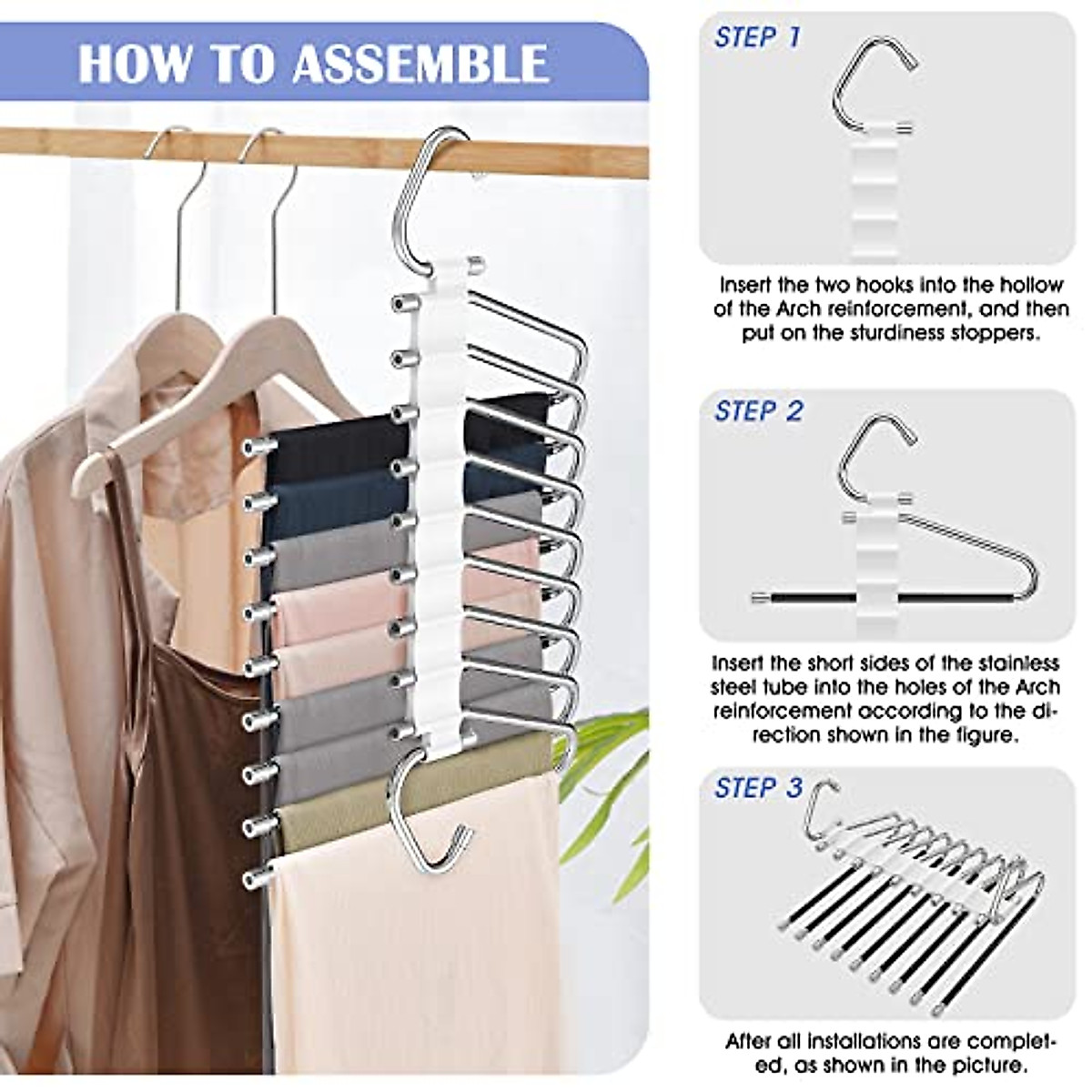 HOW TO ASSEMBLE

STEP 1

Insert the two hooks into the hollow of the Arch reinforcement, and then put on the sturdiness stoppers.

STEP 2

Insert the short sides of the stainless steel tube into the holes of the Arch reinforcement according to the direction shown in the figure.

STEP 3

After all installations are completed, as shown in the picture.