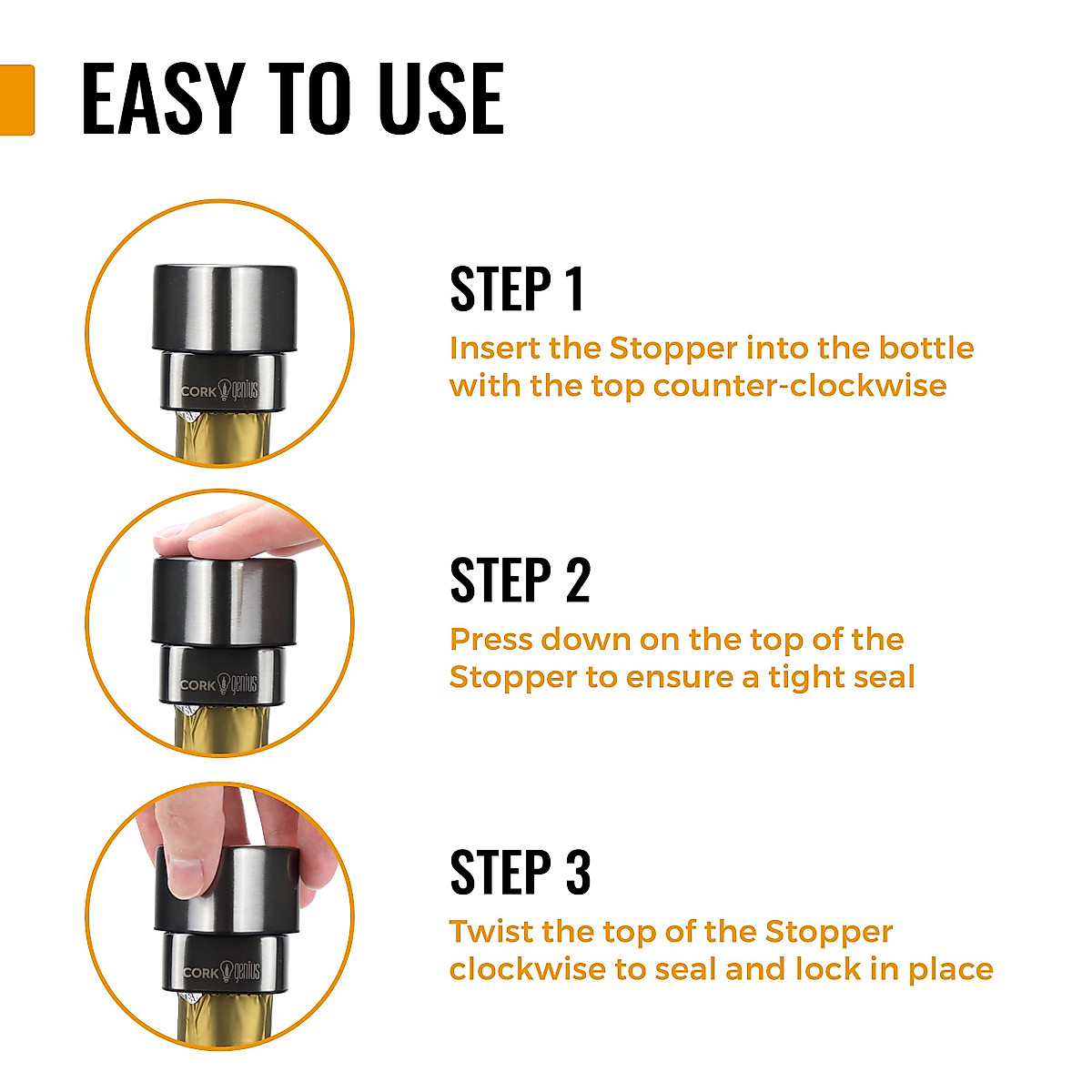 EASY TO USE

CORK genius

STEP 1
Insert the Stopper into the bottle with the top counter-clockwise

CORK genius

STEP 2
Press down on the top of the Stopper to ensure a tight seal

CORK genius

STEP 3
Twist the top of the Stopper clockwise to seal and lock in place