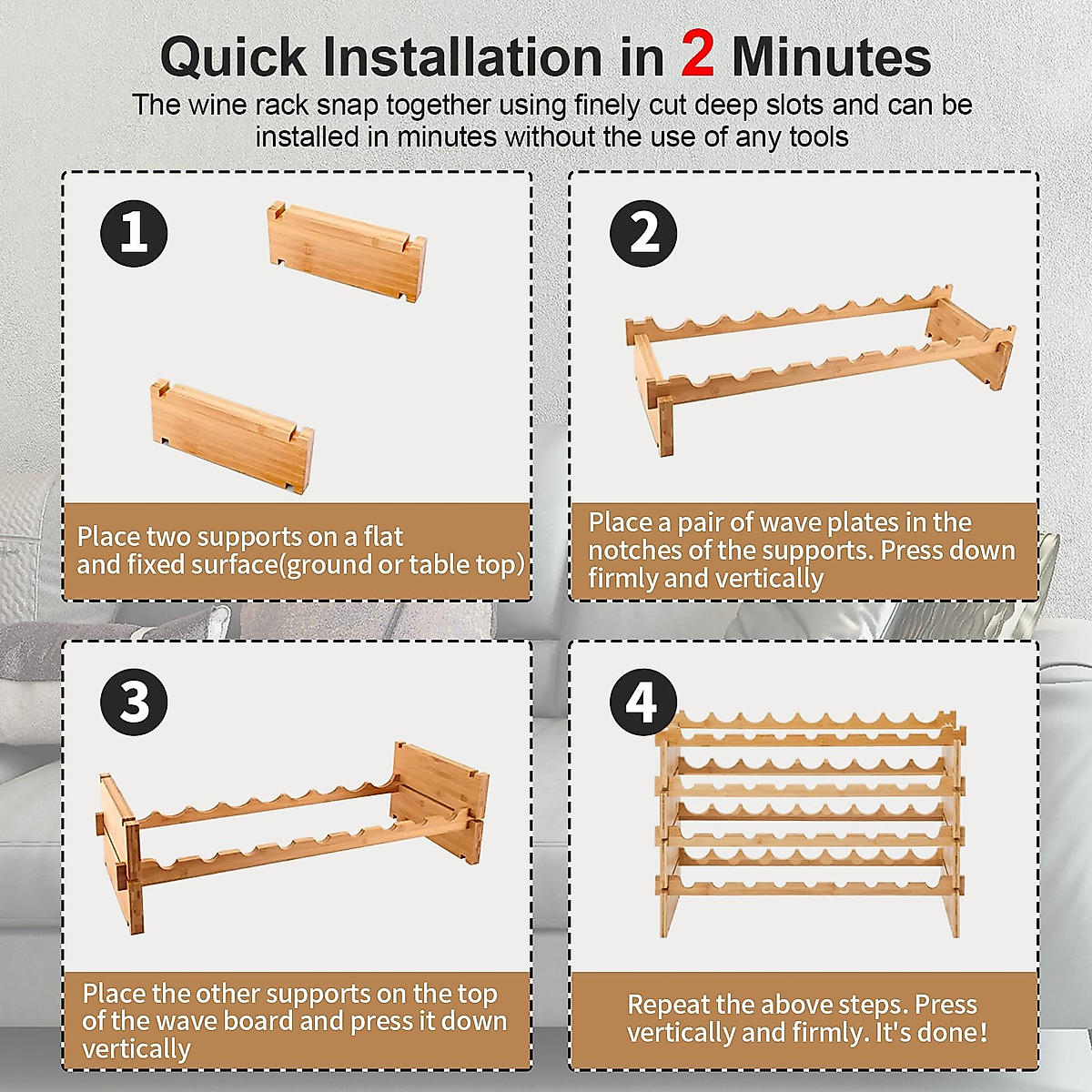 Quick Installation in 2 Minutes

The wine rack snap together using finely cut deep slots and can be installed in minutes without the use of any tools

1

Place two supports on a flat and fixed surface(ground or table top)

2

Place a pair of wave plates in the notches of the supports. Press down firmly and vertically

3

Place the other supports on the top of the wave board and press it down vertically

4

Repeat the above steps. Press vertically and firmly. It's done!