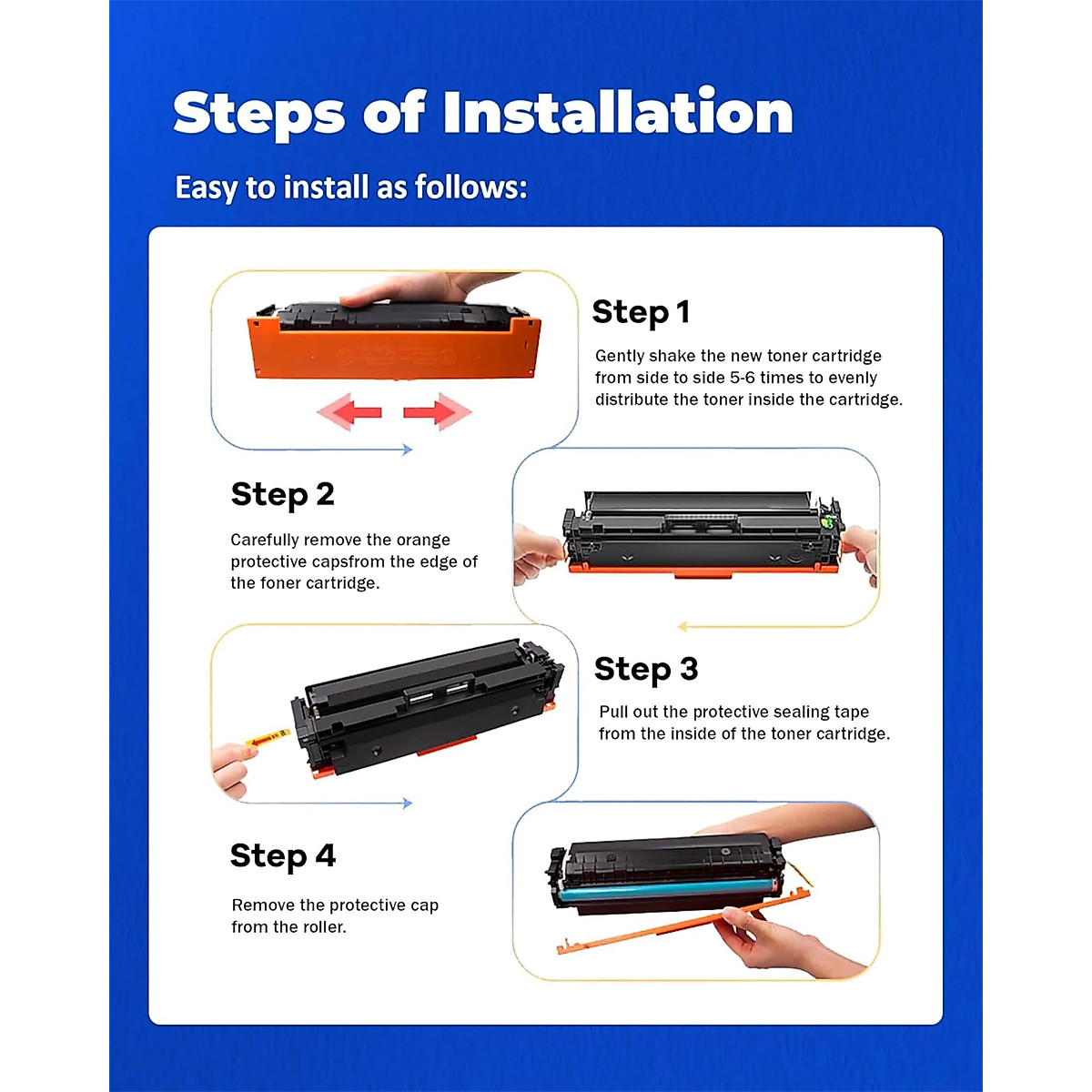 Steps of Installation

Easy to install as follows:

Step 1

Gently shake the new toner cartridge from side to side 5-6 times to evenly distribute the toner inside the cartridge.

Step 2

Carefully remove the orange protective capsfrom the edge of the foner cartridge.

Step 3

Pull out the protective sealing tape from the inside of the toner cartridge.

Step 4

Remove the protective cap from the roller.