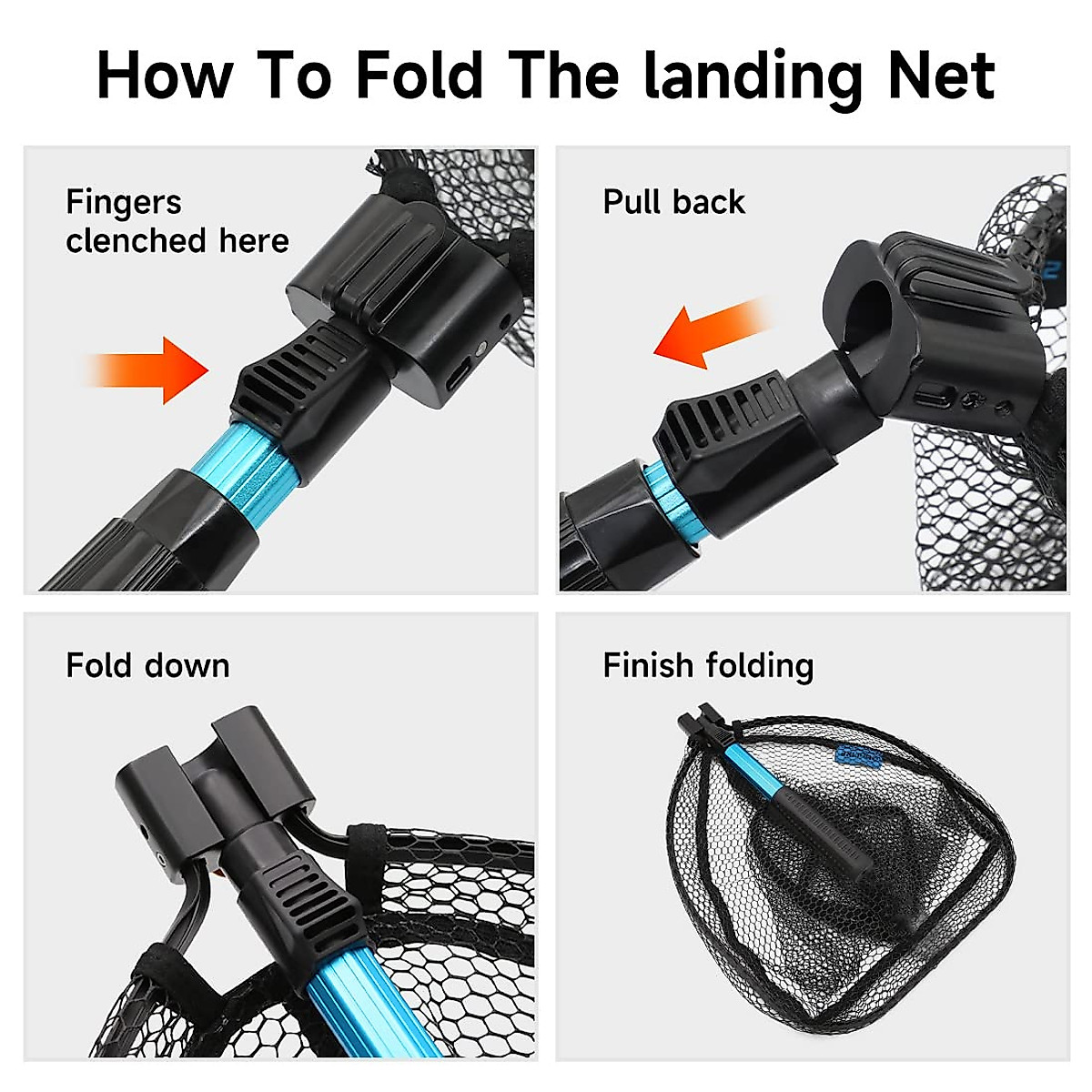 How To Fold The landing Net

Fingers clenched here

Pull back

Fold down

Finish folding