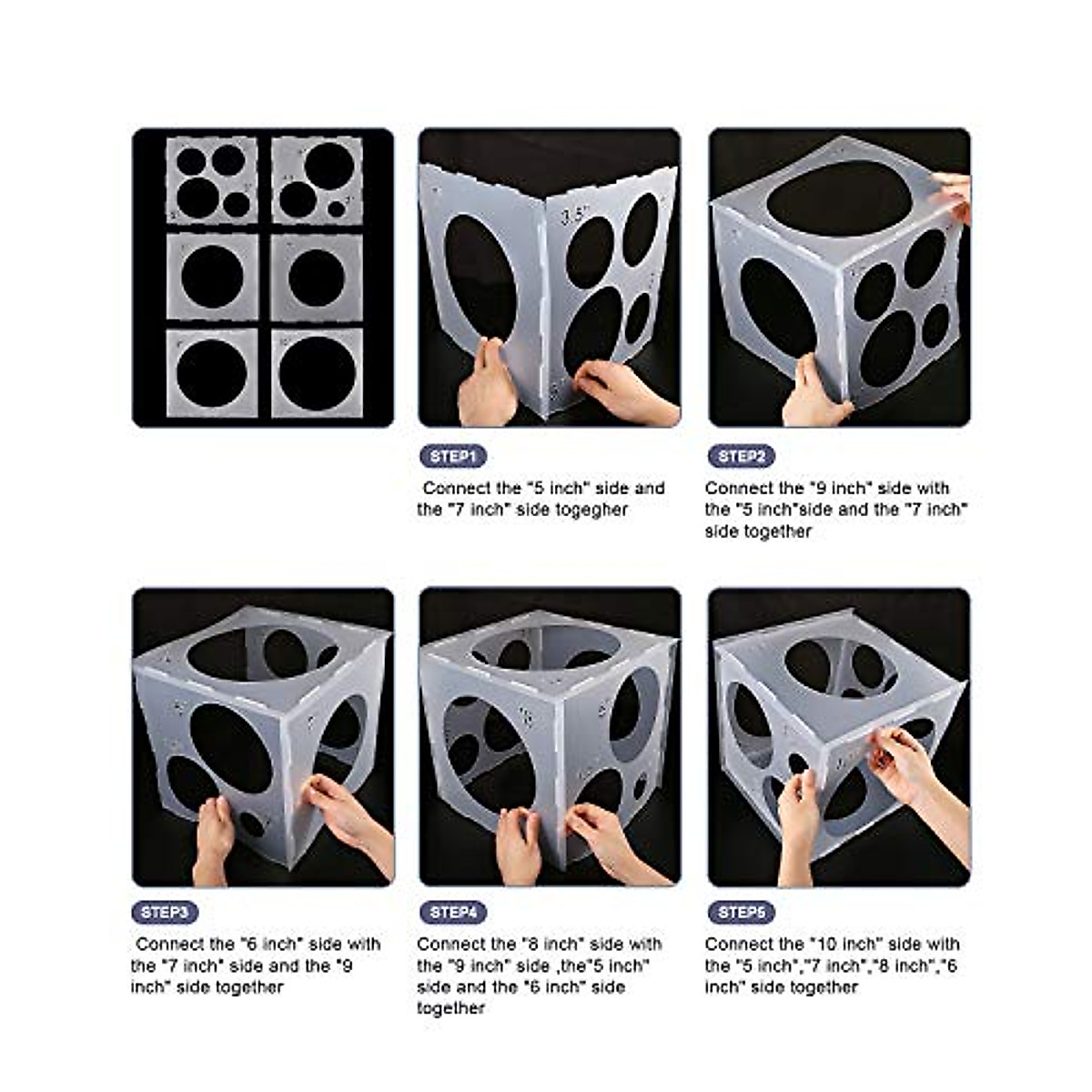 3.5"

STEP1

Connect the "5 inch" side and the "7 inch" side togegher

STEP2

Connect the "9 inch" side with the "5 inch"side and the "7 inch" side together

STEP3

Connect the "6 inch" side with the "7 inch" side and the "9 inch" side together

STEP4

Connect the "8 inch" side with the "9 inch" side ,the"5 inch" side and the "6 inch" side together

STEP5

Connect the "10 inch" side with the "5 inch","7 inch","8 inch","6 inch" side together