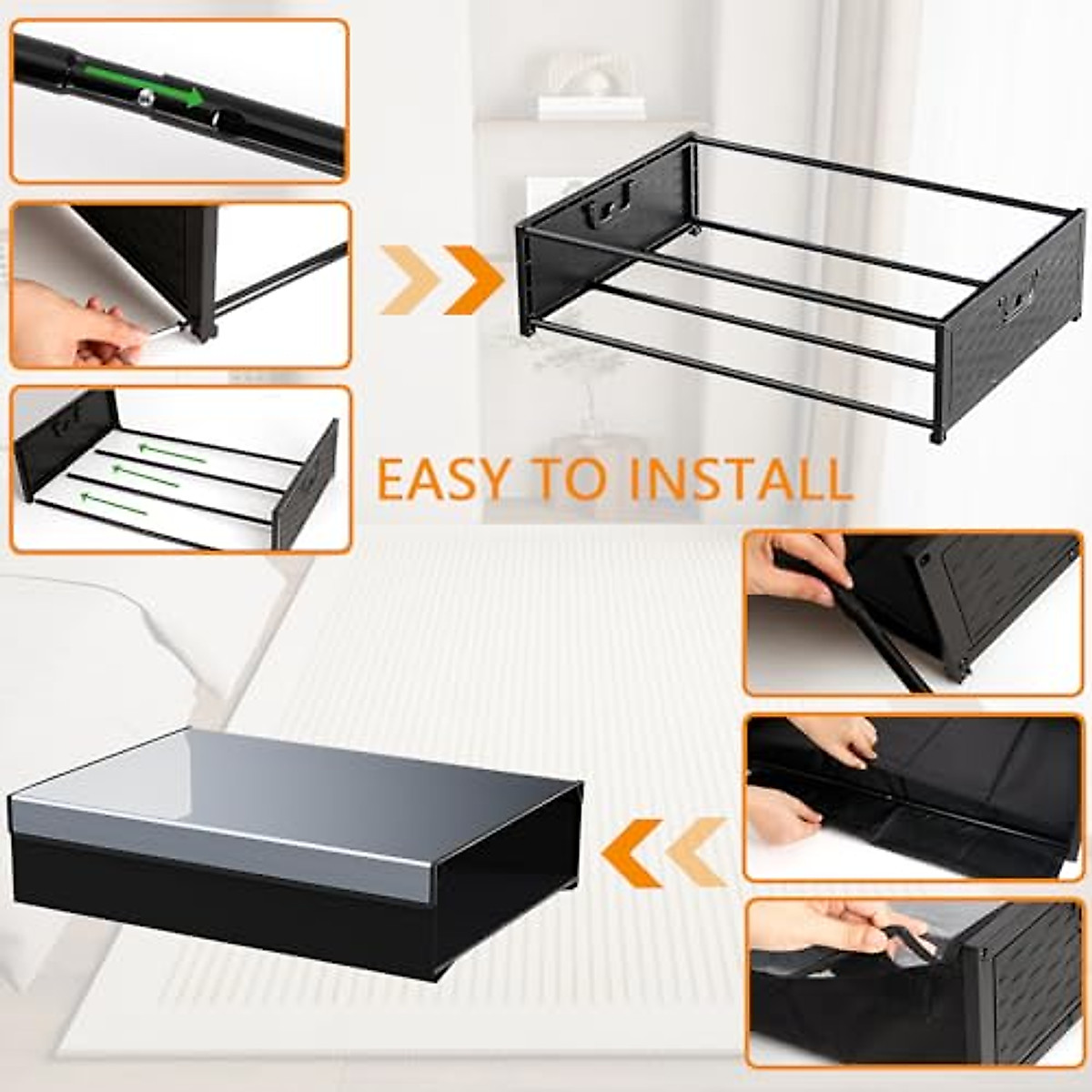 EASY TO INSTALL