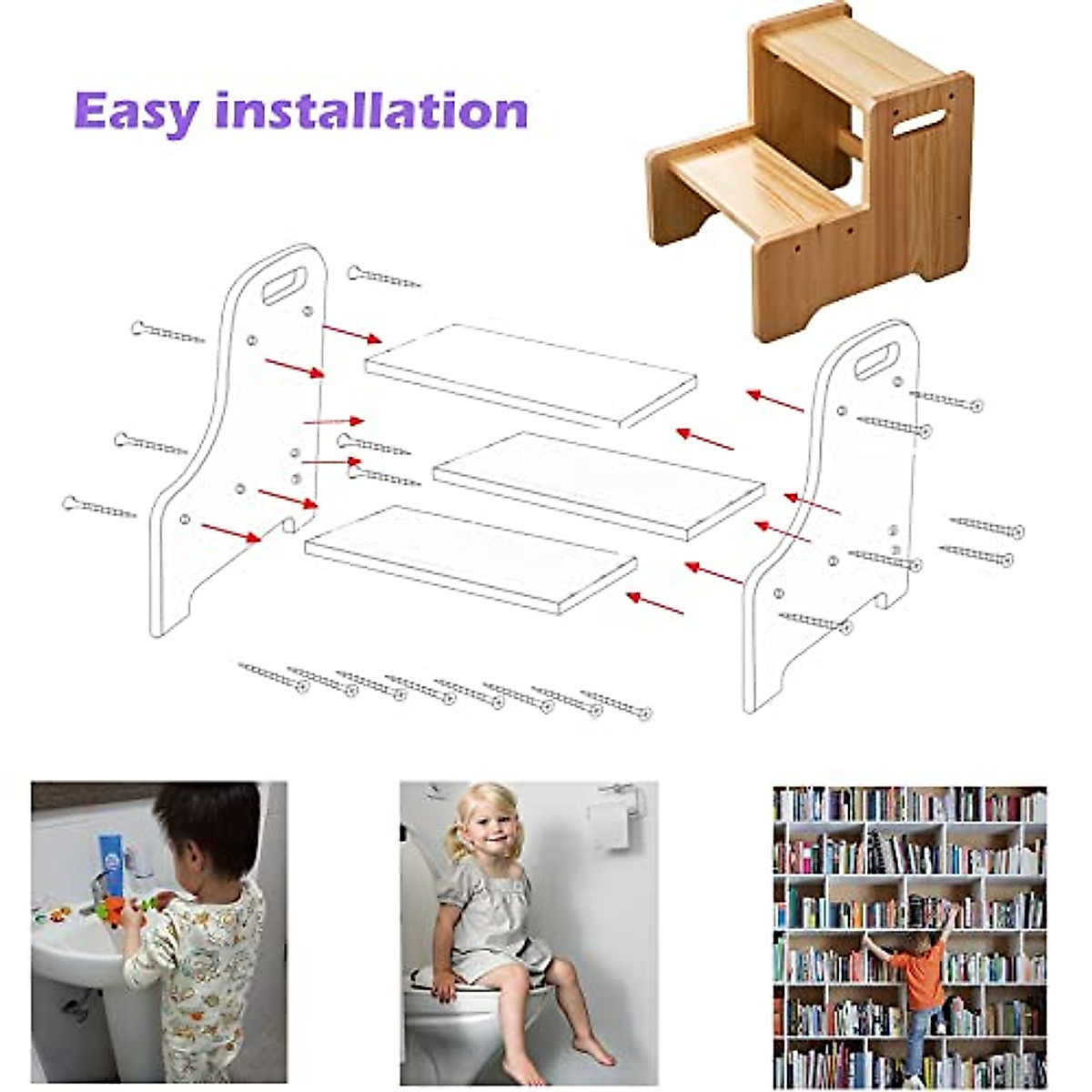 Easy installation