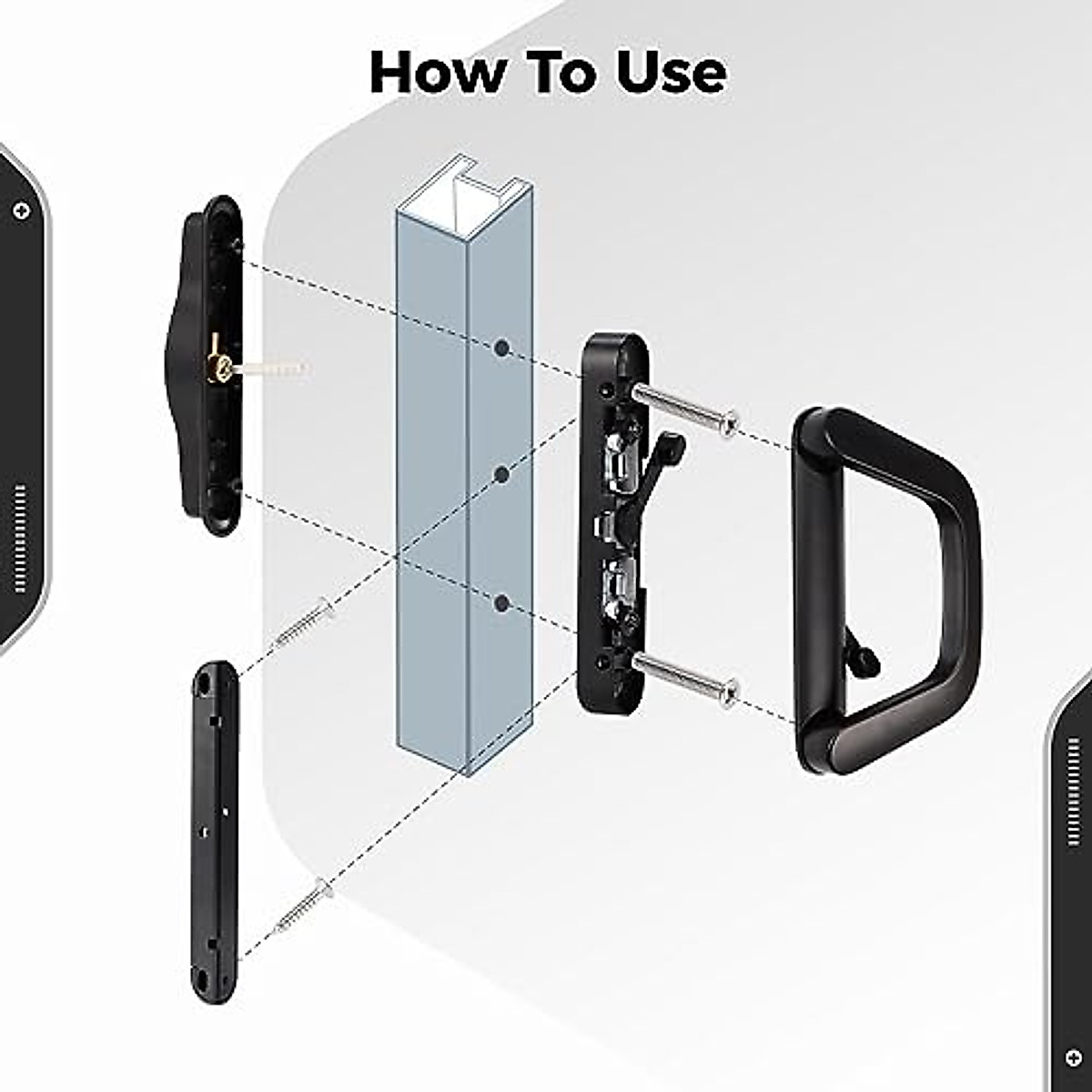 How To Use