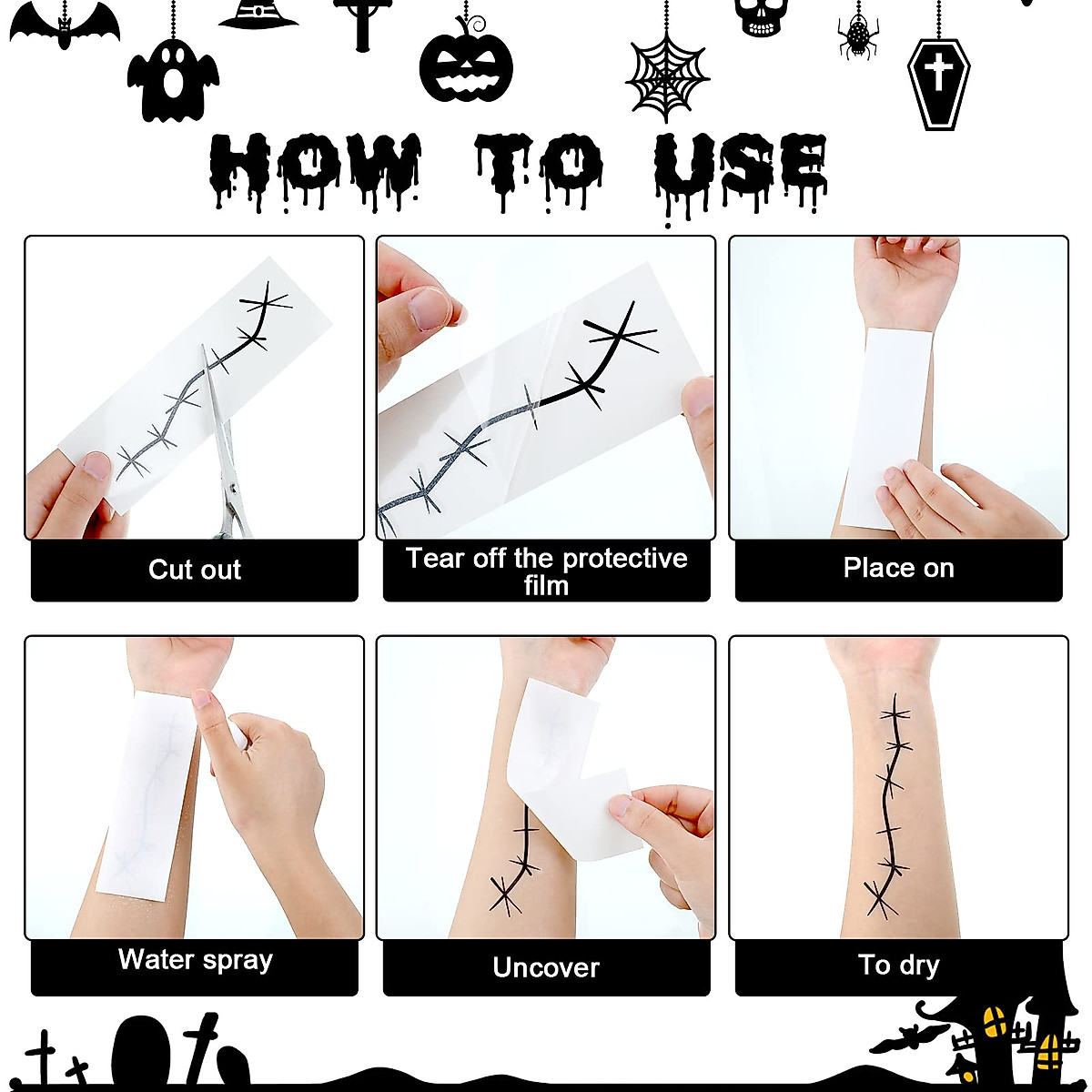 HOW TO USE

Cut out

Tear off the protective film

Place on

Water spray

Uncover

To dry