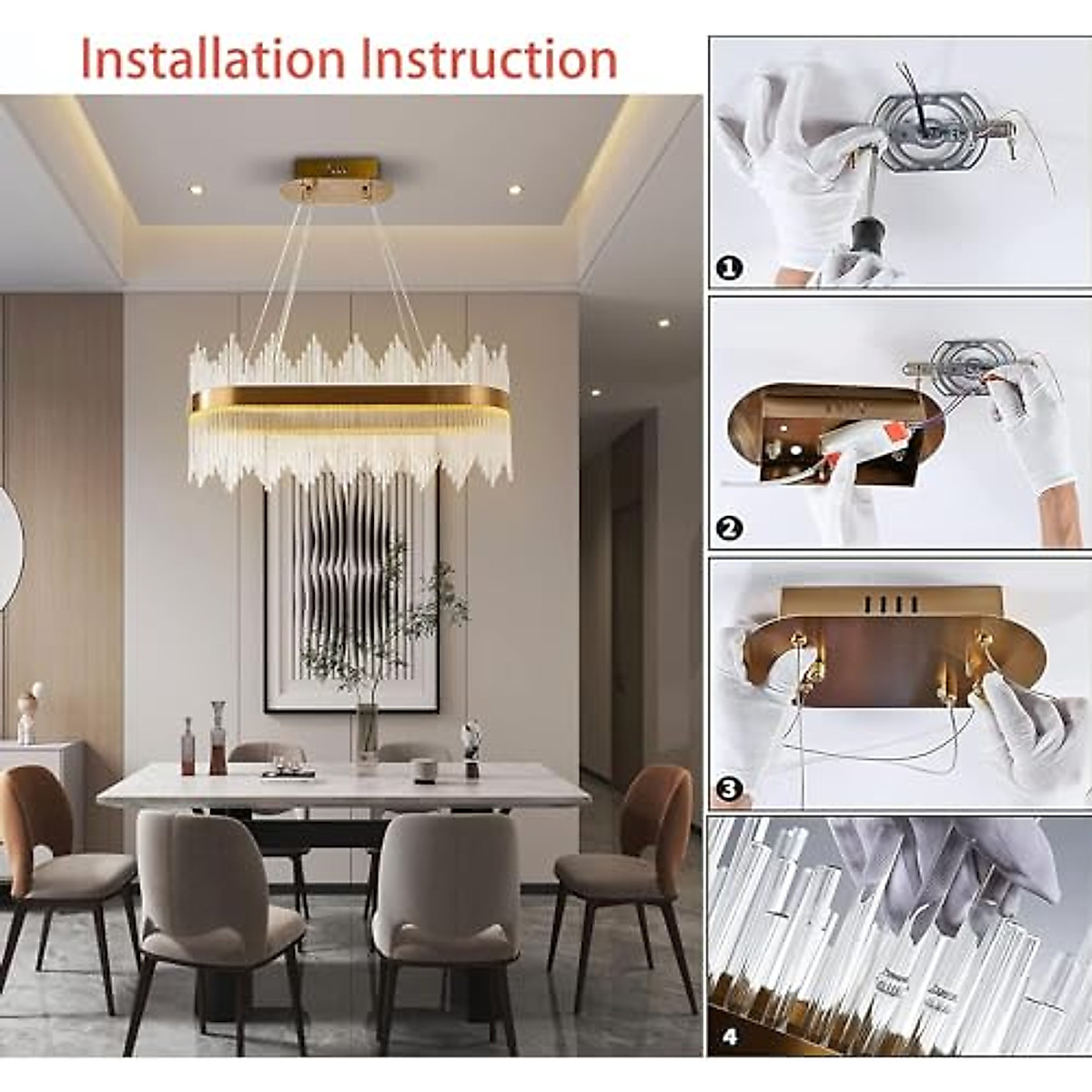 Installation Instruction

1

2

3

4