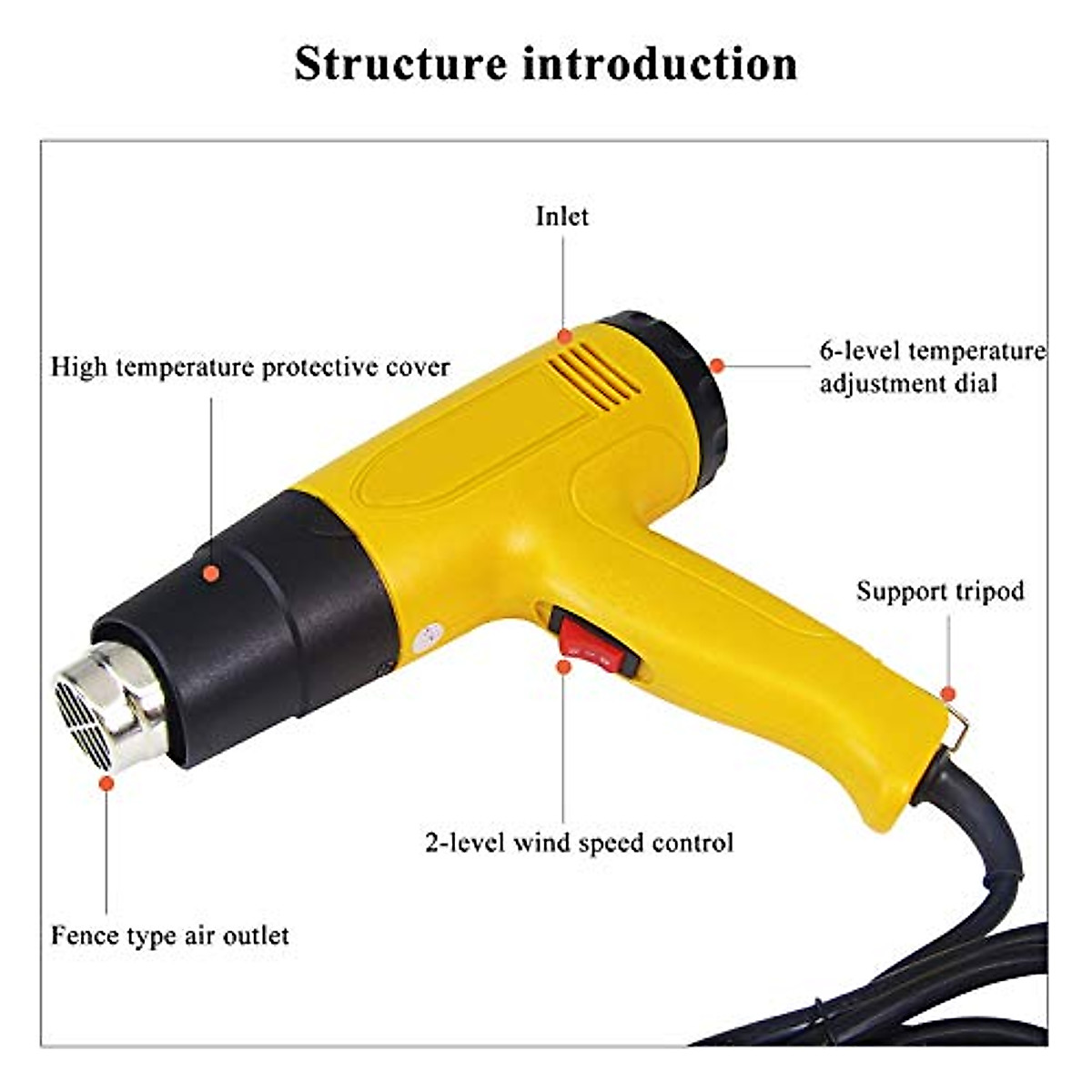 Structure introduction

Inlet

High temperature protective cover

6-level temperature adjustment dial

Support tripod

2-level wind speed control

Fence type air outlet