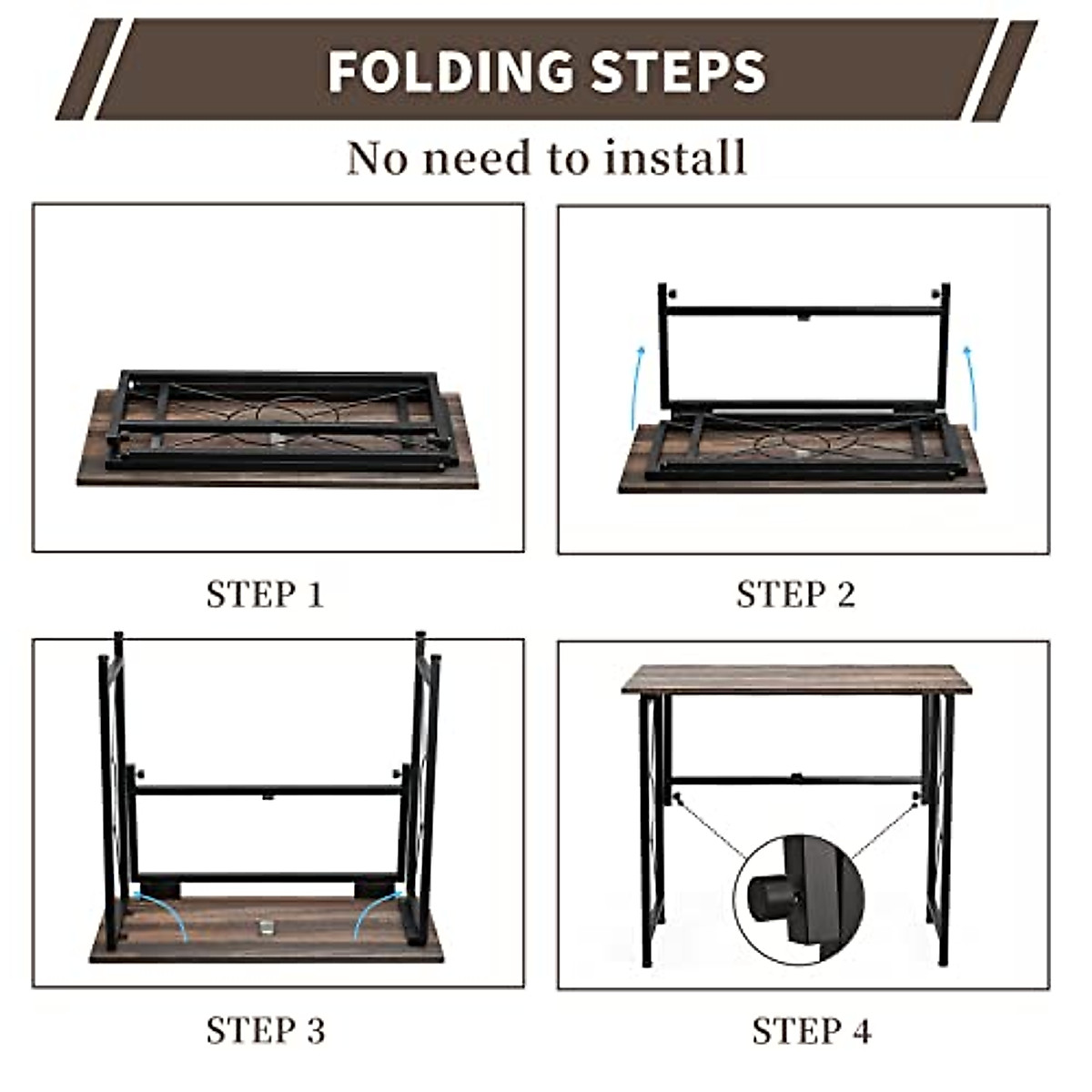 FOLDING STEPS

No need to install

STEP 1

STEP 2

STEP 3

STEP 4