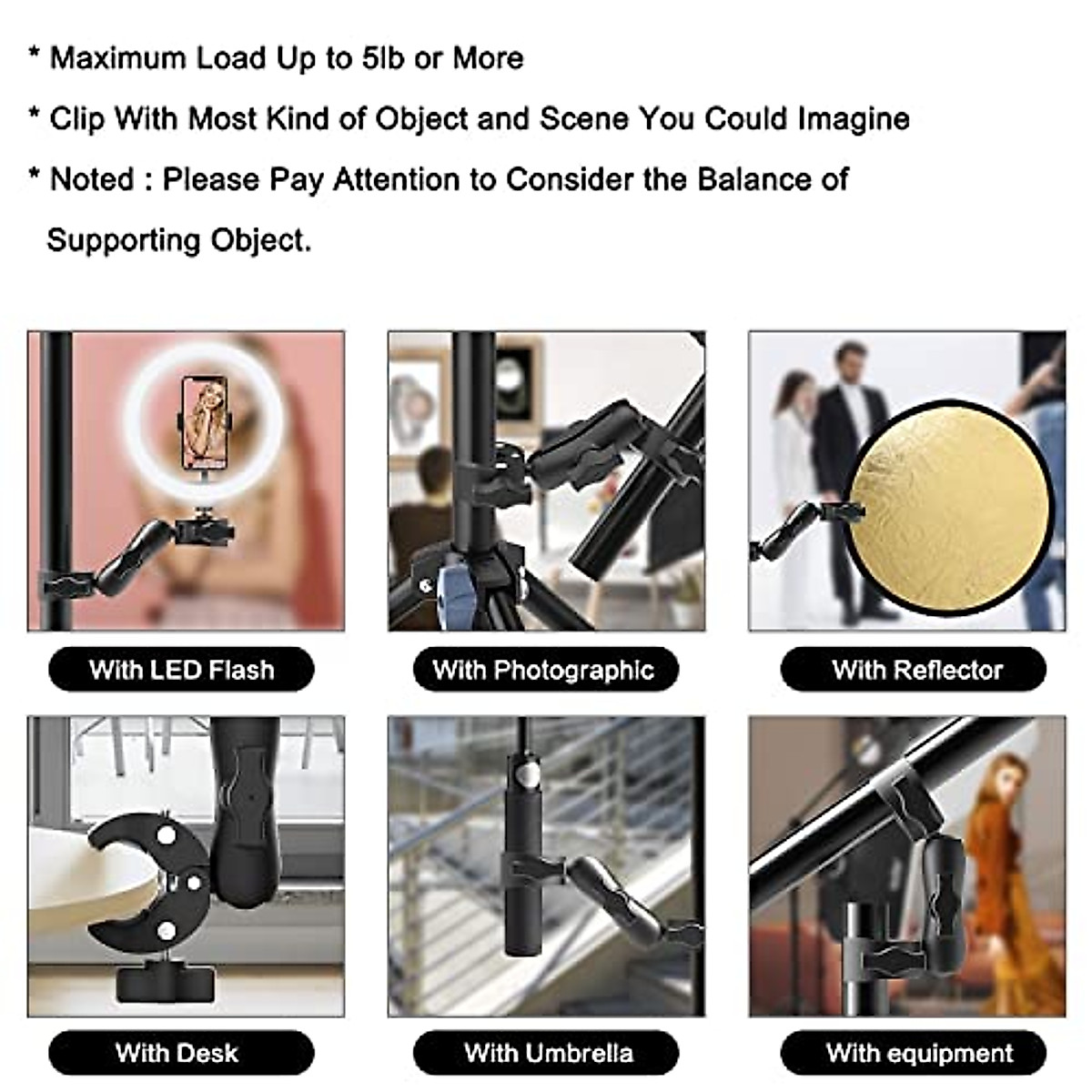 * Maximum Load Up to 5lb or More

* Clip With Most Kind of Object and Scene You Could Imagine

* Noted : Please Pay Attention to Consider the Balance of Supporting Object.

With LED Flash

With Photographic

With Reflector

With Desk

With Umbrella

With equipment