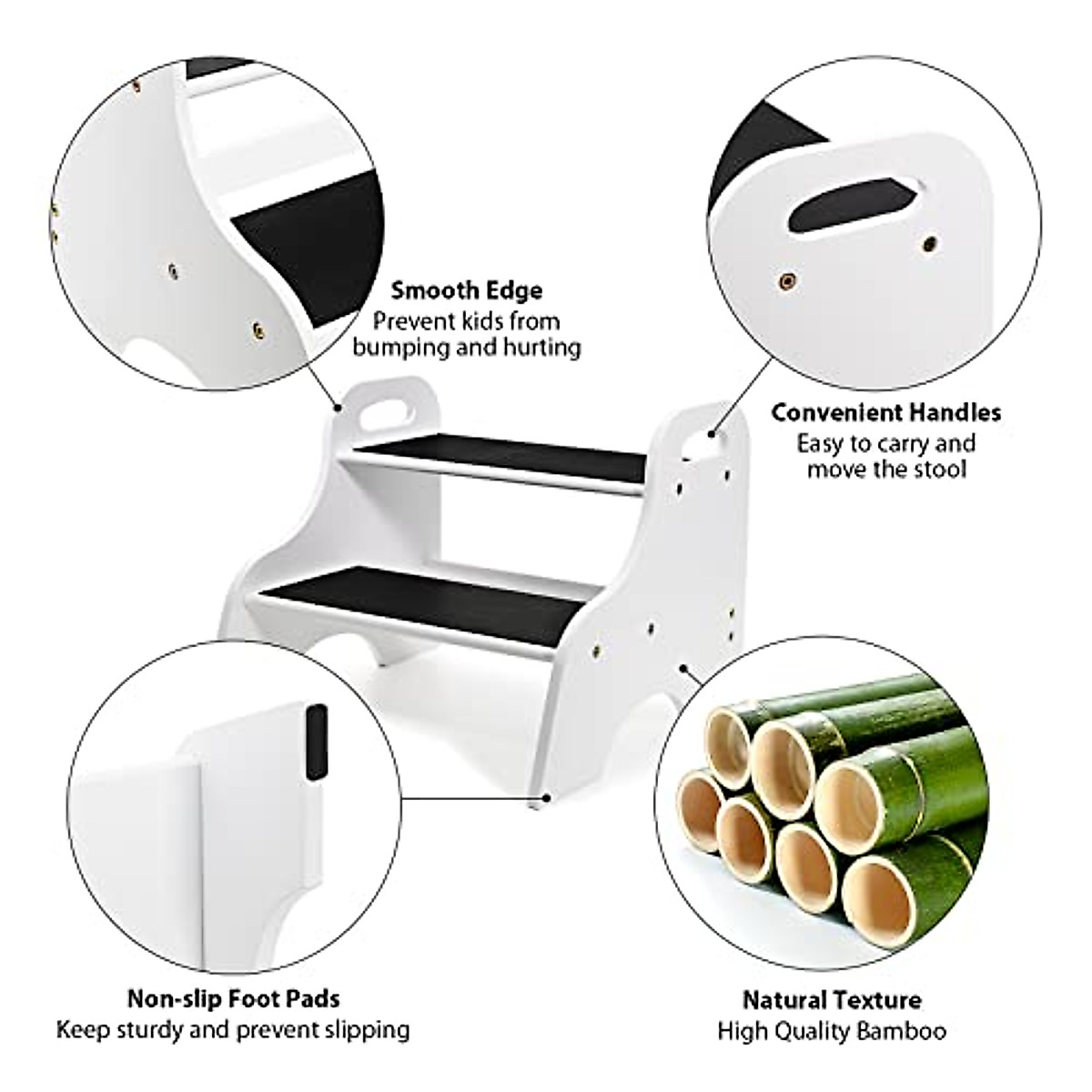 Smooth Edge
Prevent kids from bumping and hurting

Convenient Handles
Easy to carry and move the stool

Non-slip Foot Pads
Keep sturdy and prevent slipping

Natural Texture
High Quality Bamboo