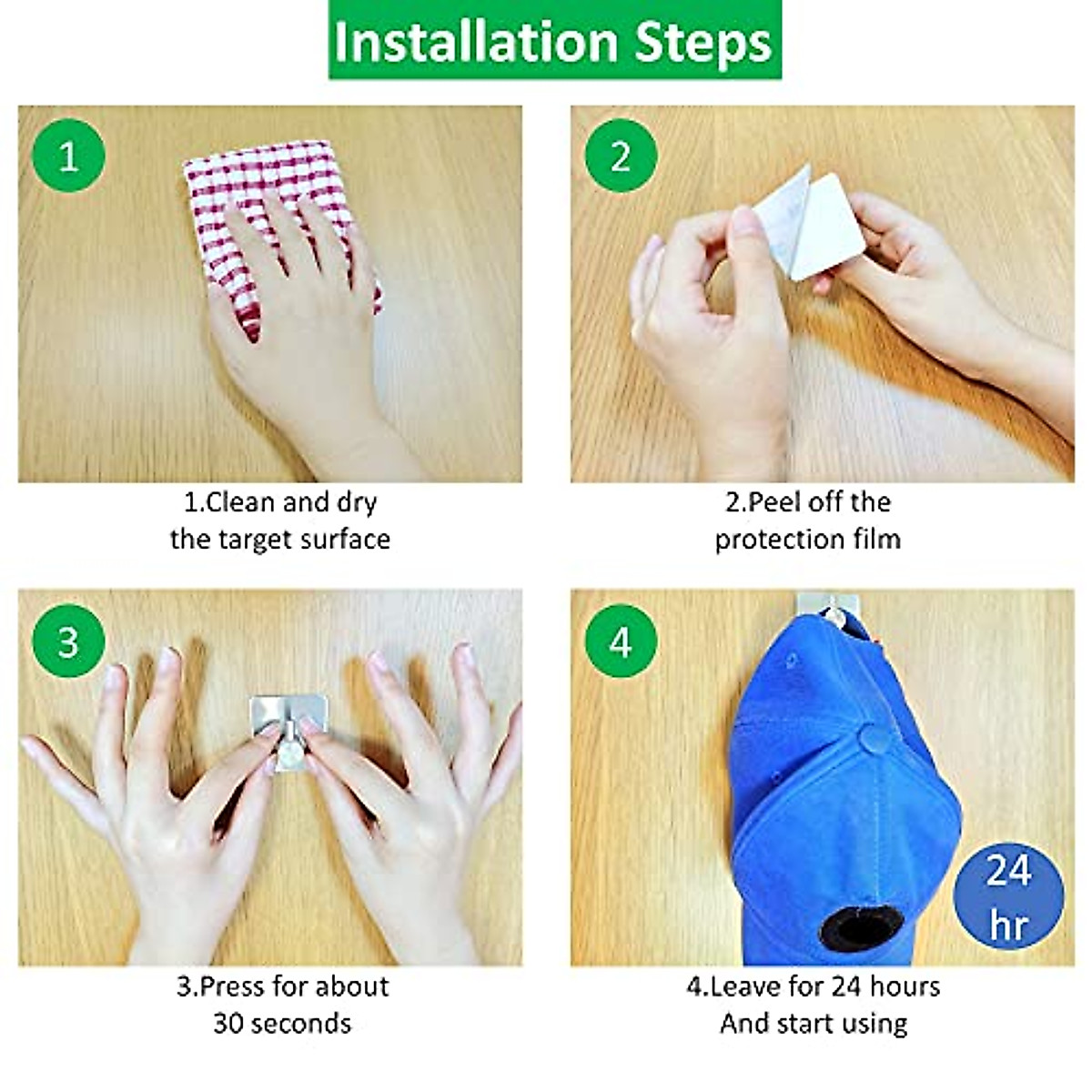 Installation Steps

1

1.Clean and dry the target surface

2

2.Peel off the protection film

3

3.Press for about 30 seconds

4

24 hr

4.Leave for 24 hours And start using