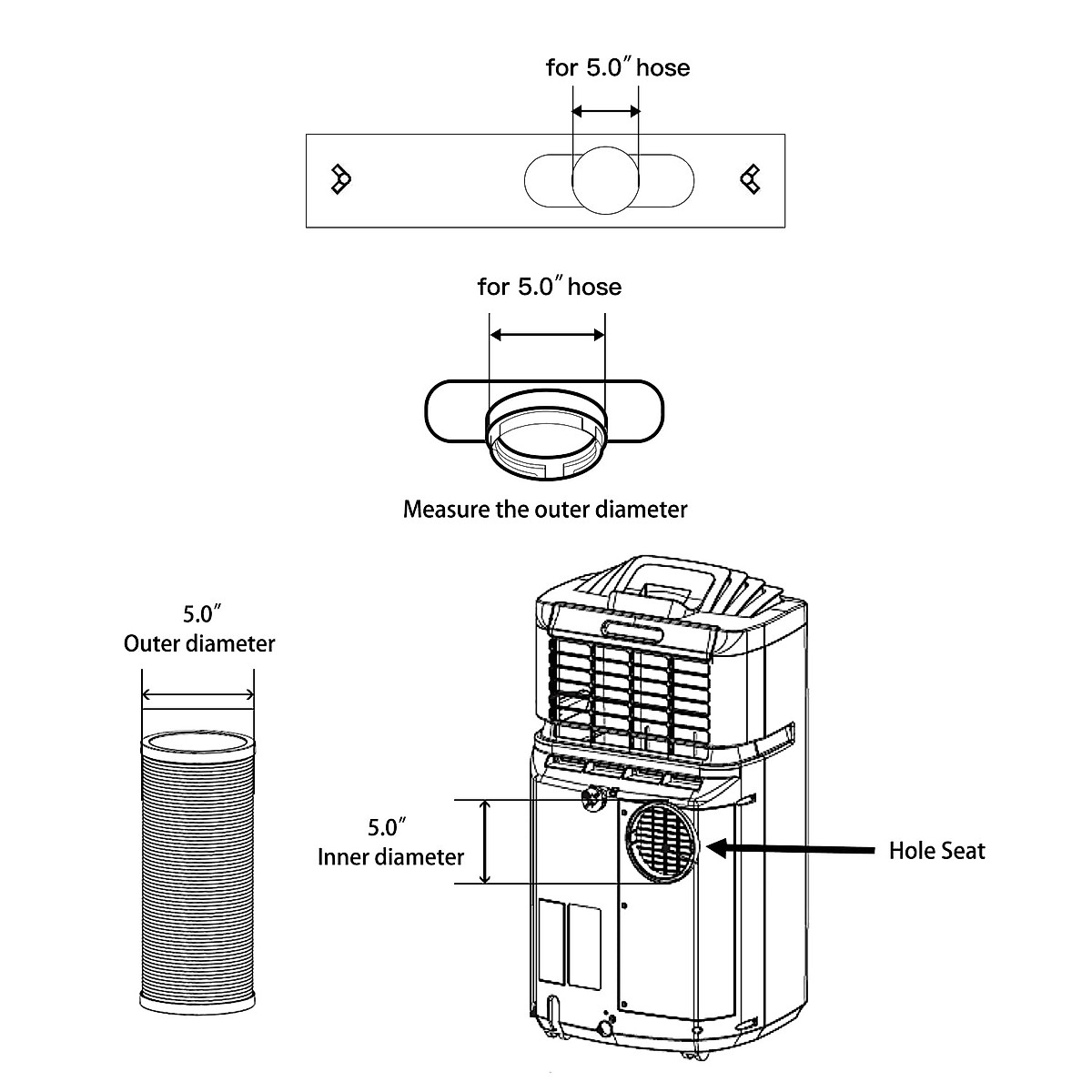 for 5.0″ hose

for 5.0″ hose

Measure the outer diameter

5.0″
Outer diameter

5.0″
Inner diameter

Hole Seat