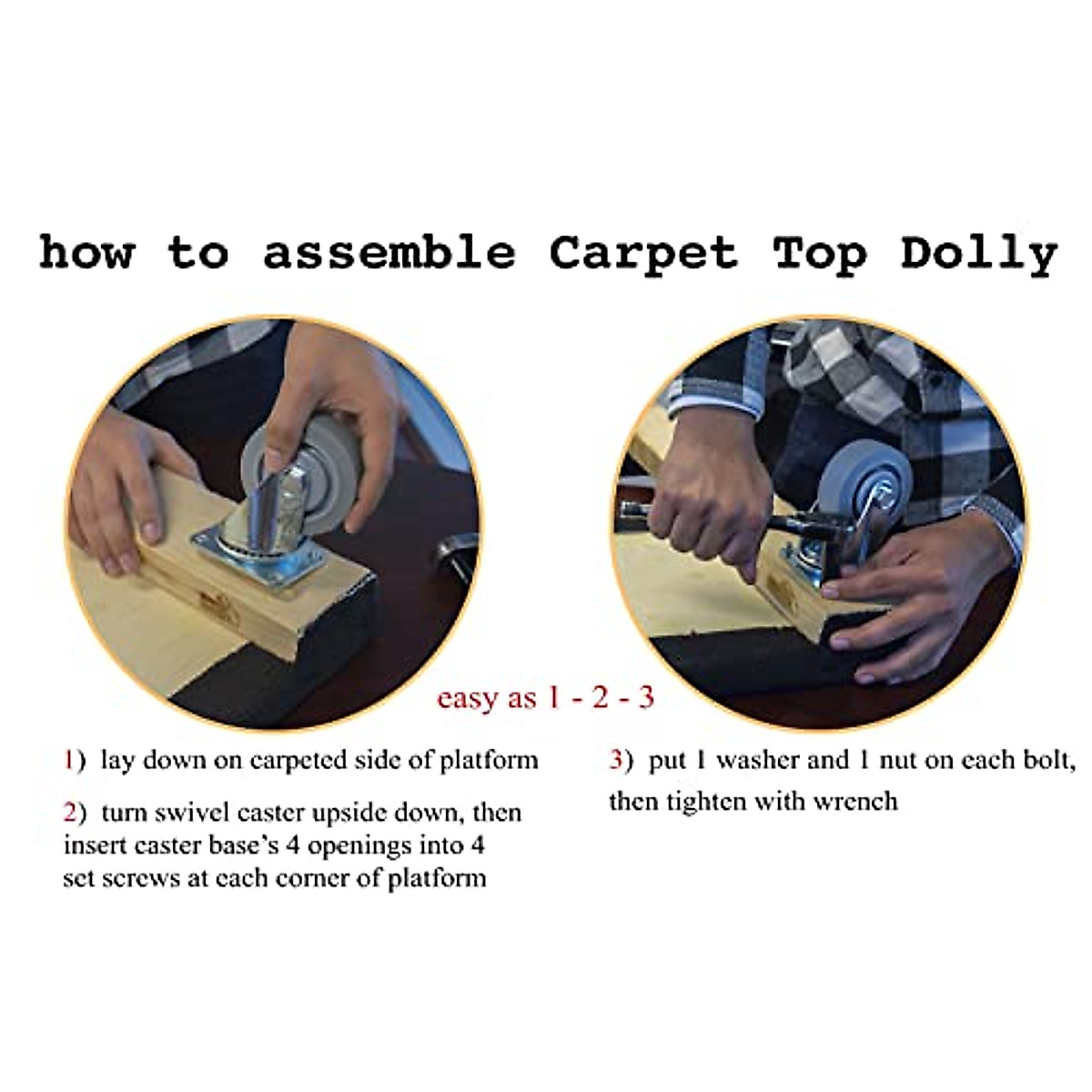 how to assemble Carpet Top Dolly

easy as 1 - 2 - 3

1) lay down on carpeted side of platform

2) turn swivel caster upside down, then insert caster base's 4 openings into 4 set screws at each corner of platform

3) put 1 washer and 1 nut on each bolt, then tighten with wrench