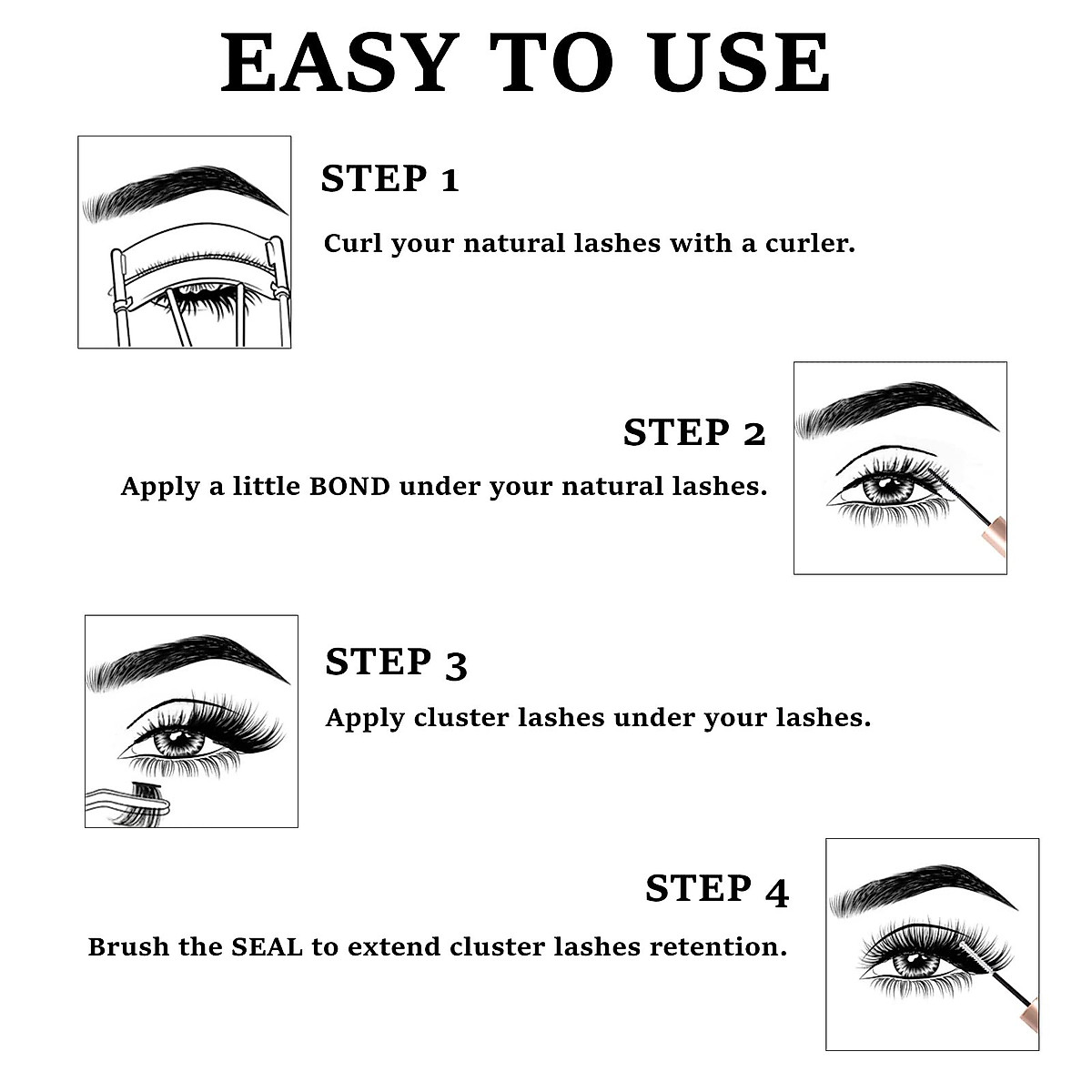 EASY TO USE

STEP 1

Curl your natural lashes with a curler.

STEP 2

Apply a little BOND under your natural lashes.

STEP 3

Apply cluster lashes under your lashes.

STEP 4

Brush the SEAL to extend cluster lashes retention.