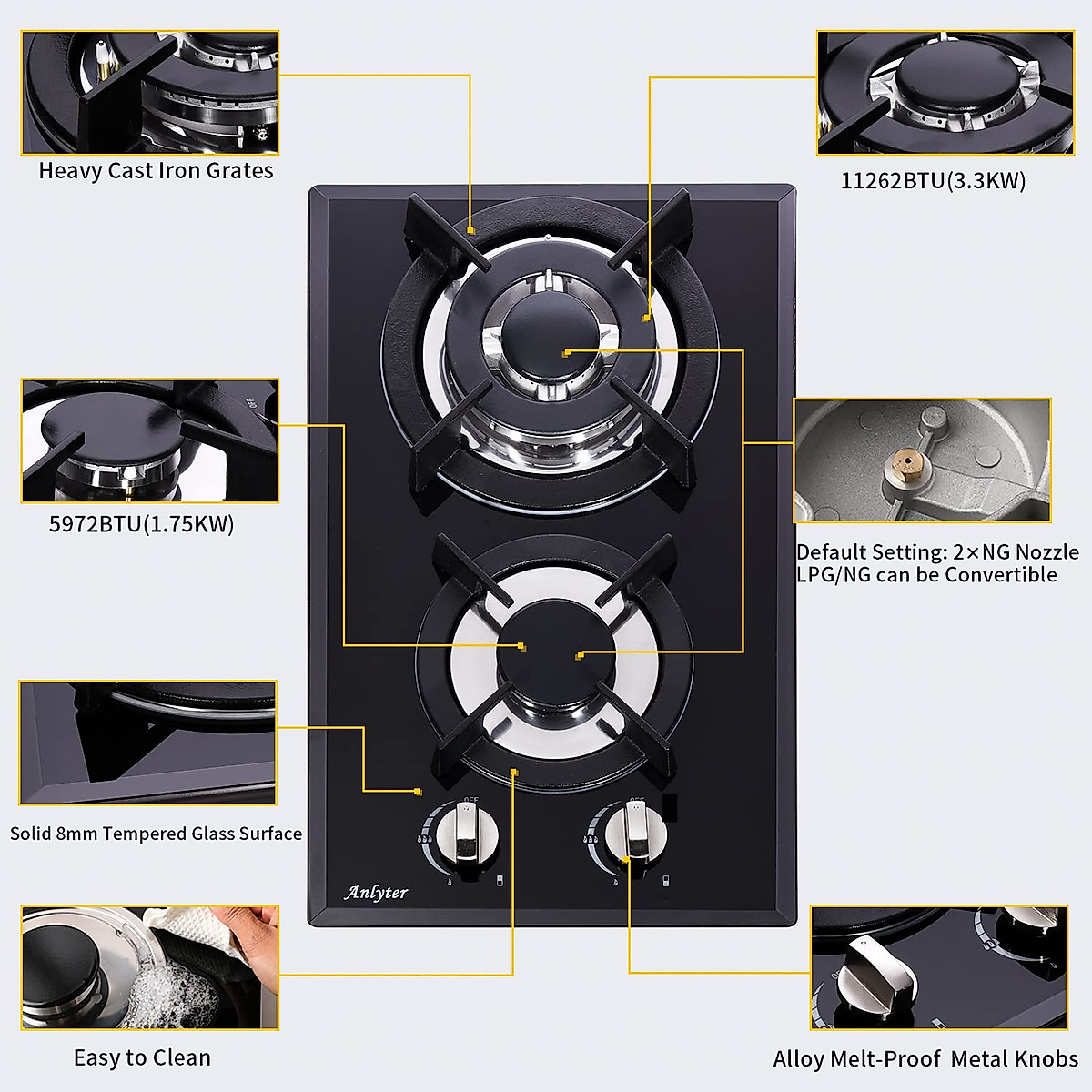 Heavy Cast Iron Grates

11262BTU(3.3KW)

5972BTU(1.75KW)

Default Setting: 2×NG Nozzle
LPG/NG can be Convertible

Solid 8mm Tempered Glass Surface

OFF

OFF

Anlyter

Easy to Clean

Alloy Melt-Proof Metal Knobs