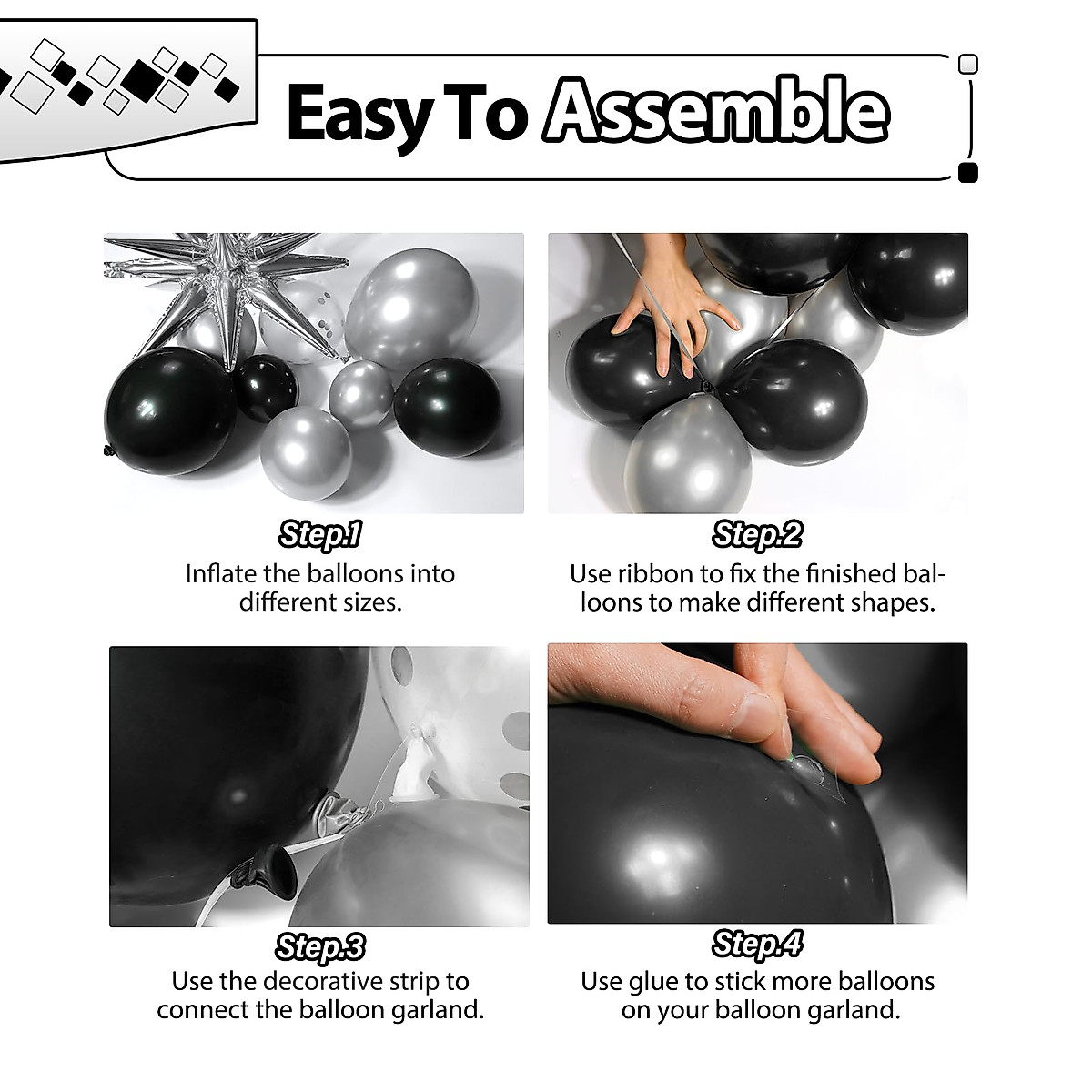 Easy To Assemble

Step.1
Inflate the balloons into different sizes.

Step.2
Use ribbon to fix the finished balloons to make different shapes.

Step.3
Use the decorative strip to connect the balloon garland.

Step.4
Use glue to stick more balloons on your balloon garland.