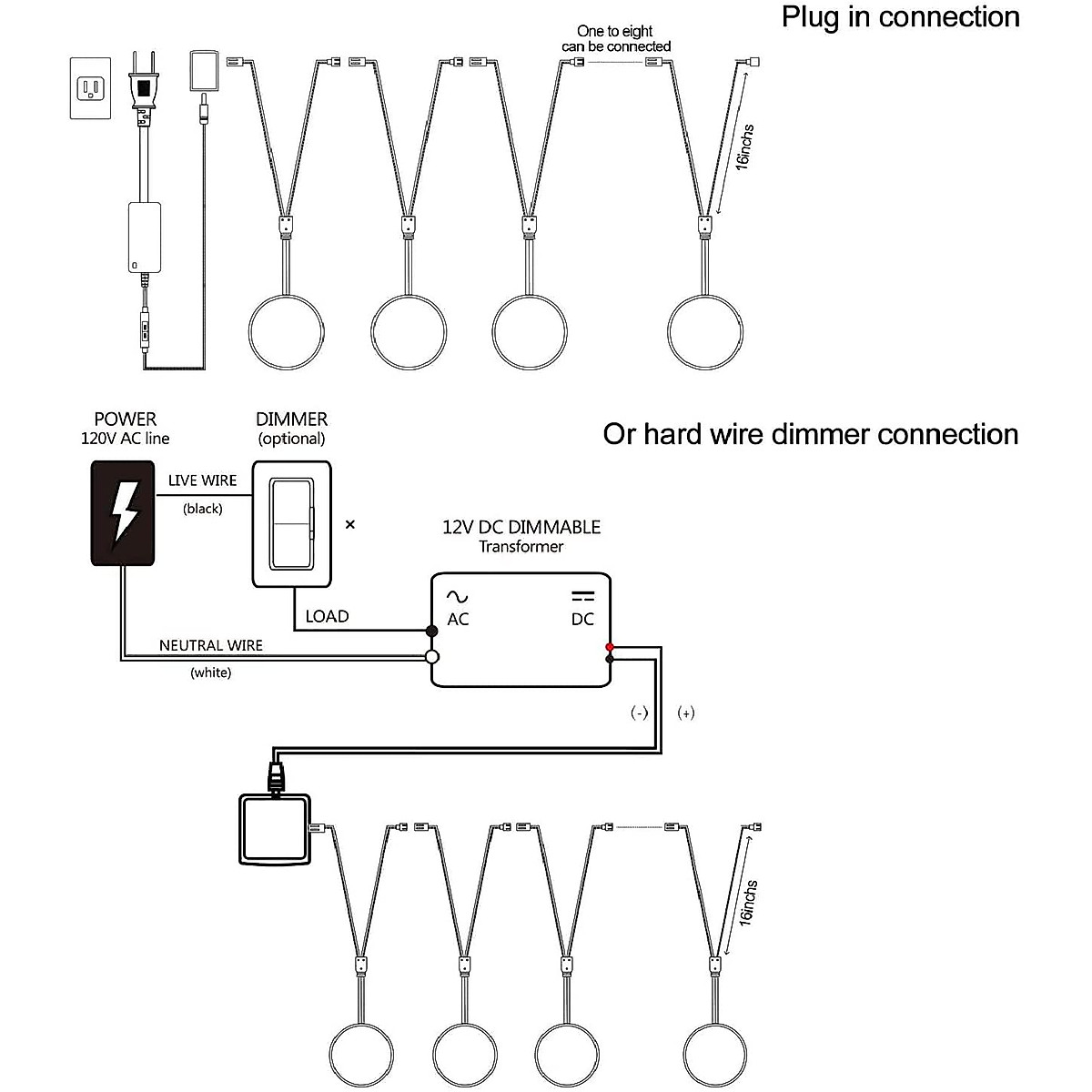 Plug in connection

One to eight can be connected

16inchs

POWER
120V AC line

DIMMER
(optional)

Or hard wire dimmer connection

LIVE WIRE
(black)

×

12V DC DIMMABLE
Transformer

LOAD

AC

DC

NEUTRAL WIRE
(white)

(-)
(+)

16inchs