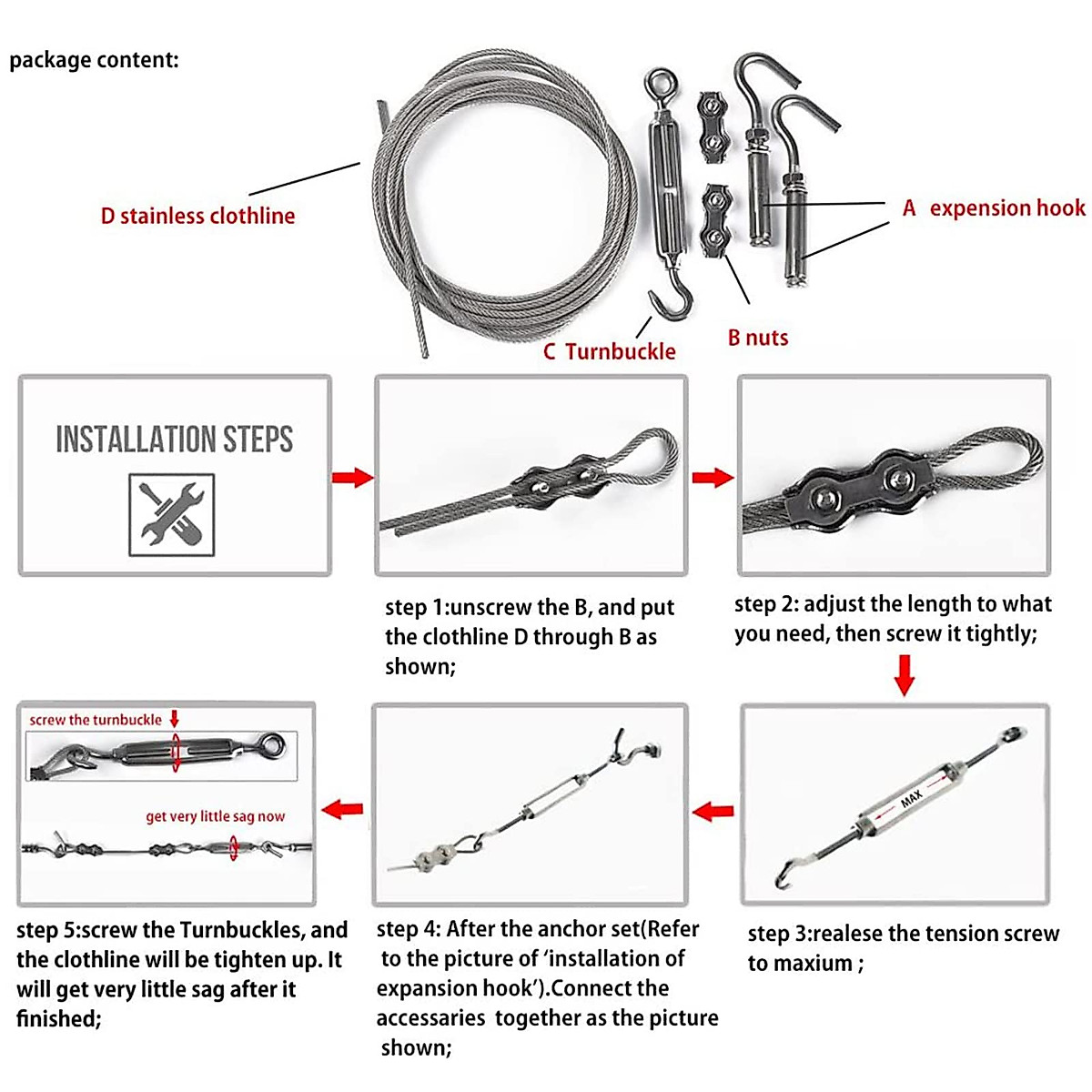 package content:

D stainless clothline

A expension hook

C Turnbuckle

B nuts

INSTALLATION STEPS

step 1:unscrew the B, and put the clothline D through B as shown;

step 2: adjust the length to what you need, then screw it tightly;

MAX

step 3:realese the tension screw to maxium ;

step 4: After the anchor set(Refer to the picture of 'installation of expansion hook').Connect the accessaries together as the picture shown;

screw the turnbuckle

get very little sag now

step 5:screw the Turnbuckles, and the clothline will be tighten up. It will get very little sag after it finished;