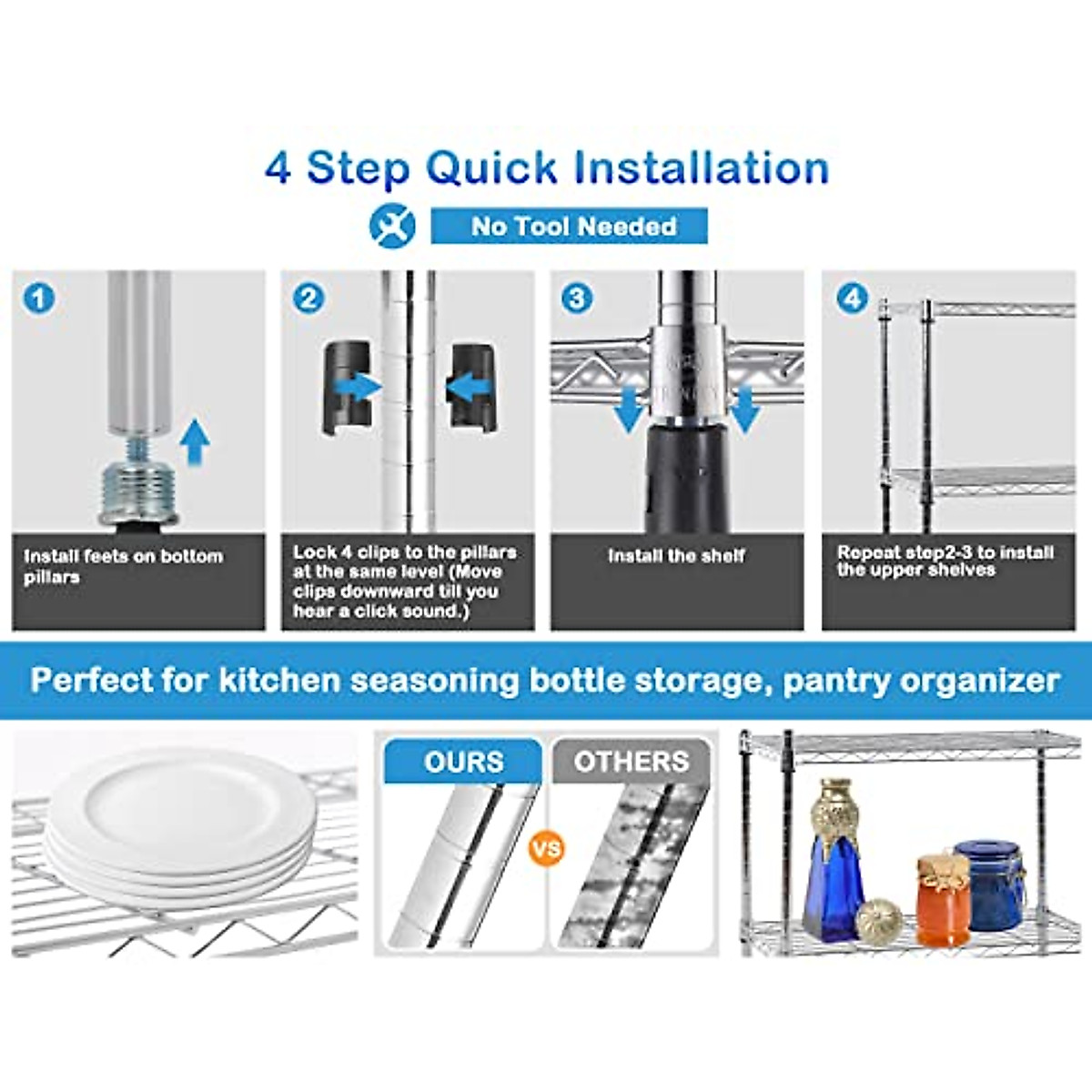 4 Step Quick Installation

No Tool Needed

1

Install feets on bottom pillars

2

Lock 4 clips to the pillars at the same level (Move clips downward till you hear a click sound.)

3

Install the shelf

4

Repeat step2-3 to install the upper shelves

Perfect for kitchen seasoning bottle storage, pantry organizer

OURS

VS

OTHERS