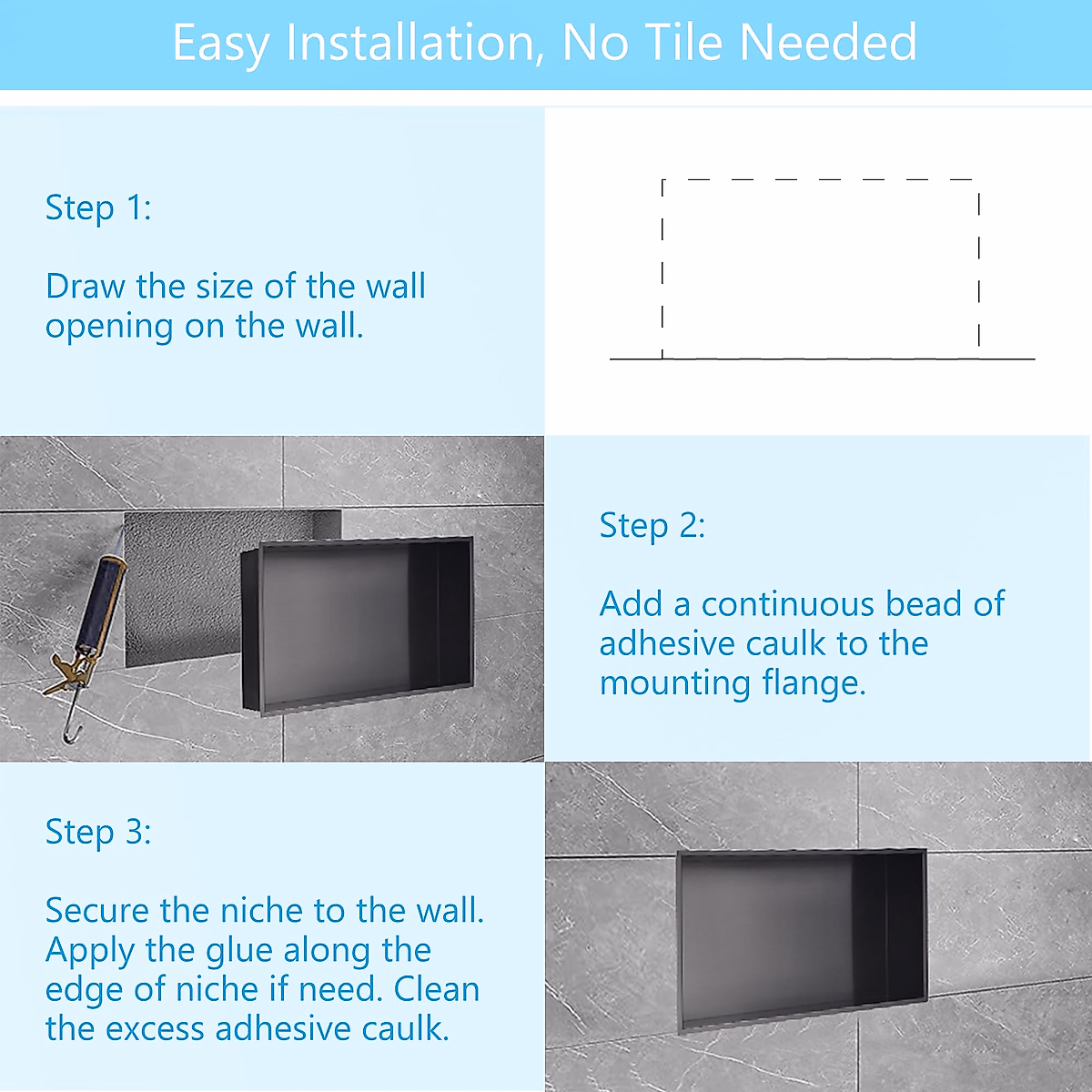 Easy Installation, No Tile Needed

Step 1:

Draw the size of the wall opening on the wall.

Step 2:

Add a continuous bead of adhesive caulk to the mounting flange.

Step 3:

Secure the niche to the wall. Apply the glue along the edge of niche if need. Clean the excess adhesive caulk.